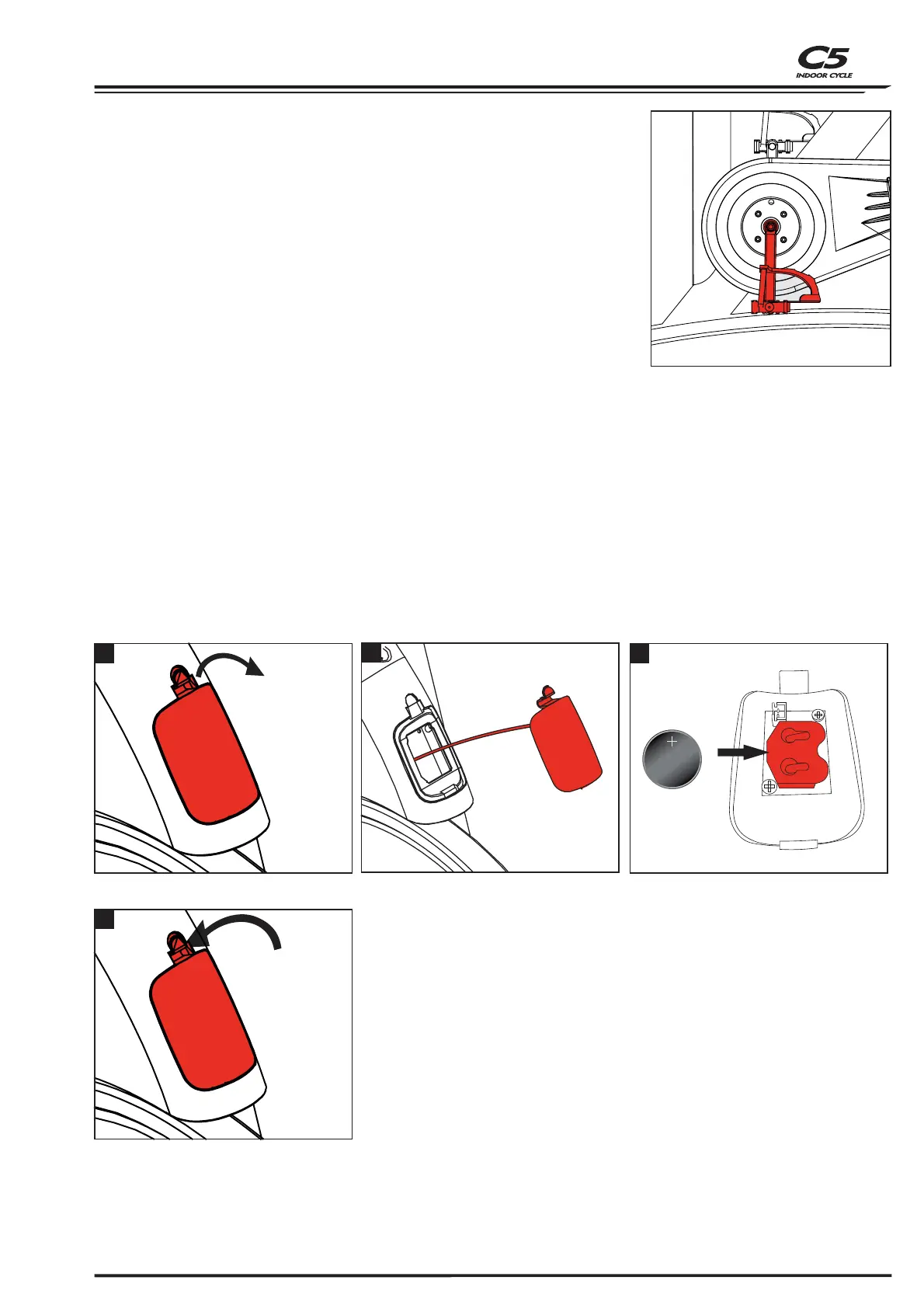 C5
INDOOR CYCLE