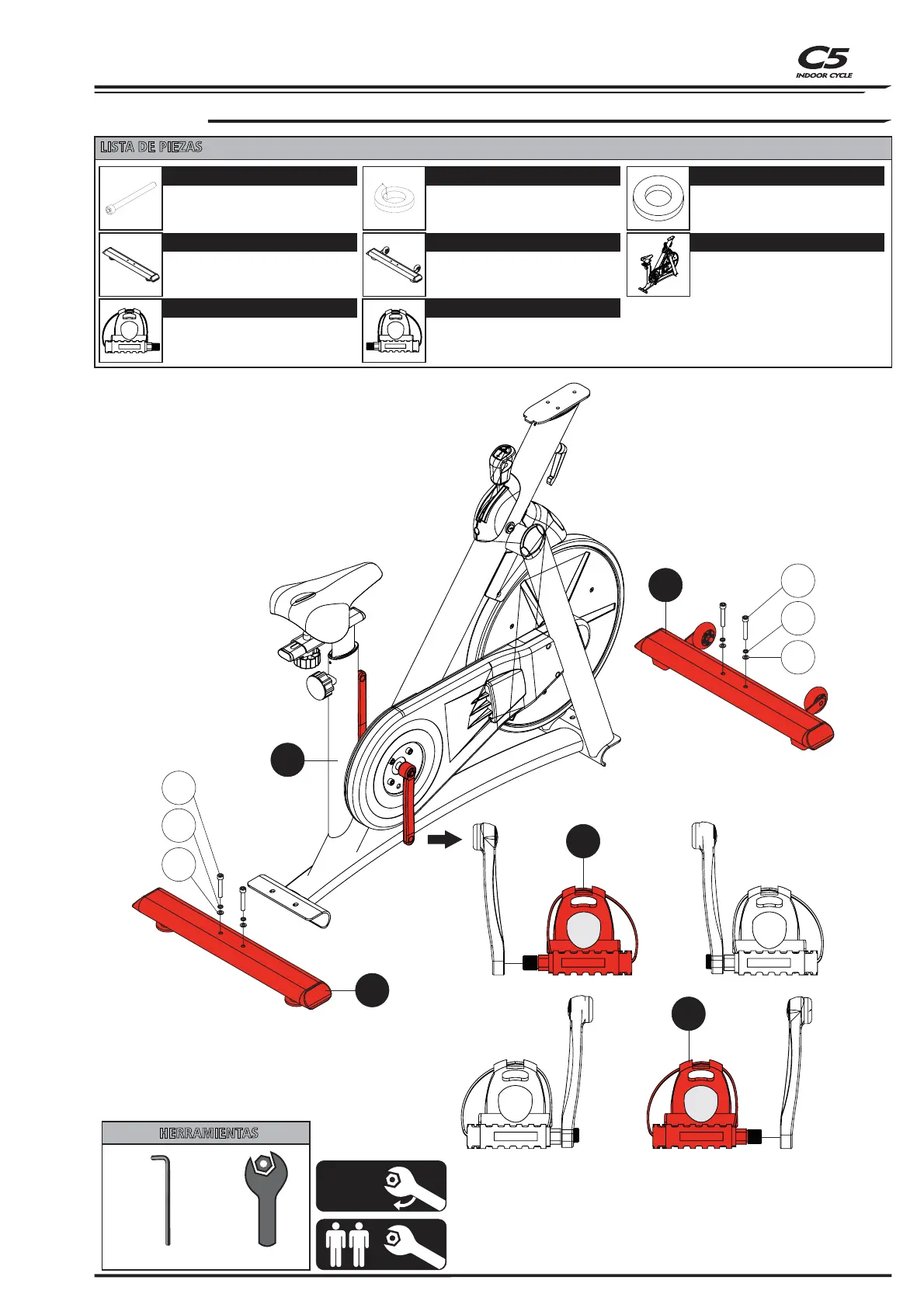 C5
INDOOR CYCLE

LISTA DE PIEZAS

HERRAMIENTAS