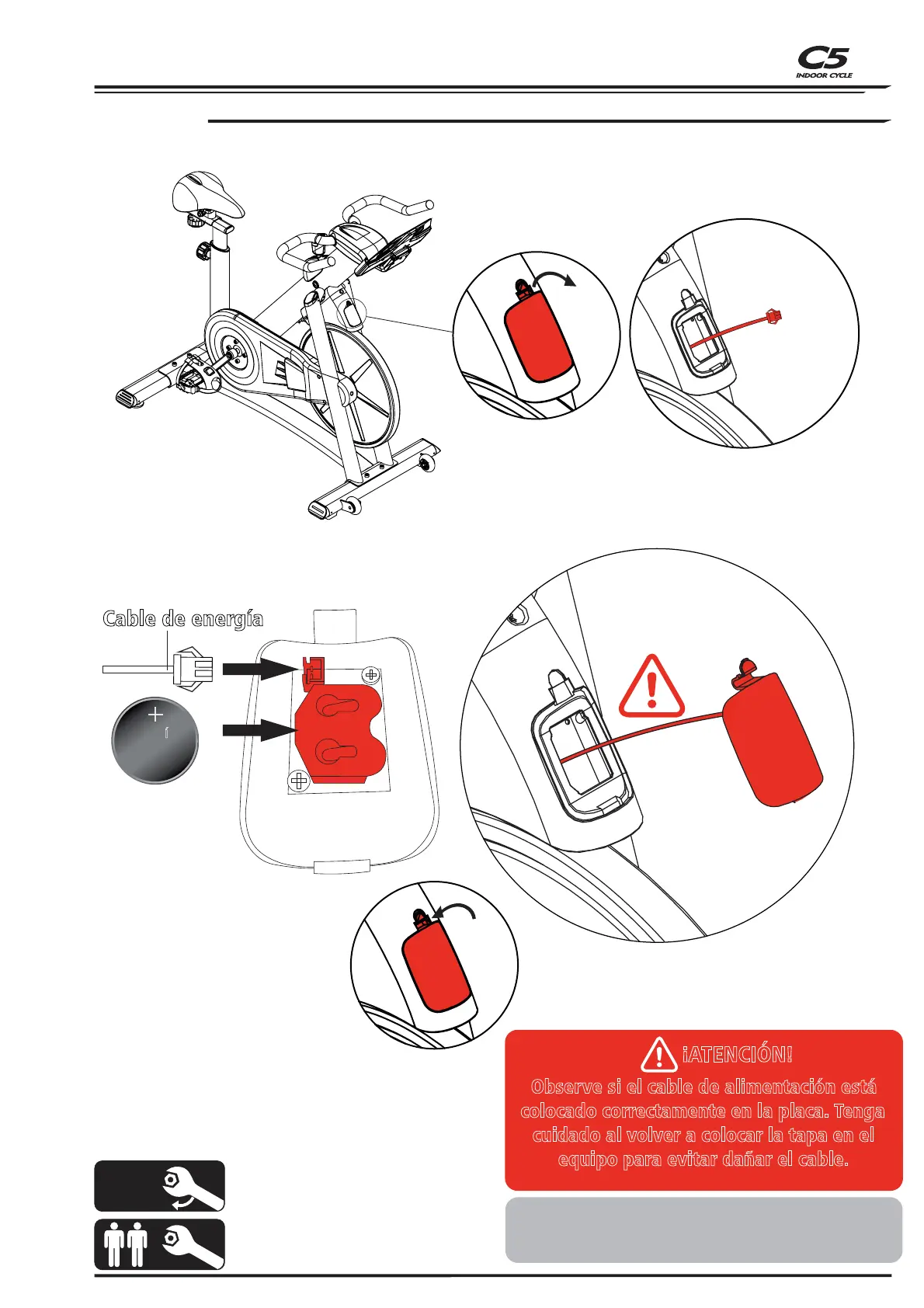 C5
INDOOR CYCLE

Cable de energía

¡ATENCIÓN!
Observe si el cable de alimentación está colocado correctamente en la placa. Tenga cuidado al volver a colocar la tapa en el equipo para evitar dañar el cable.