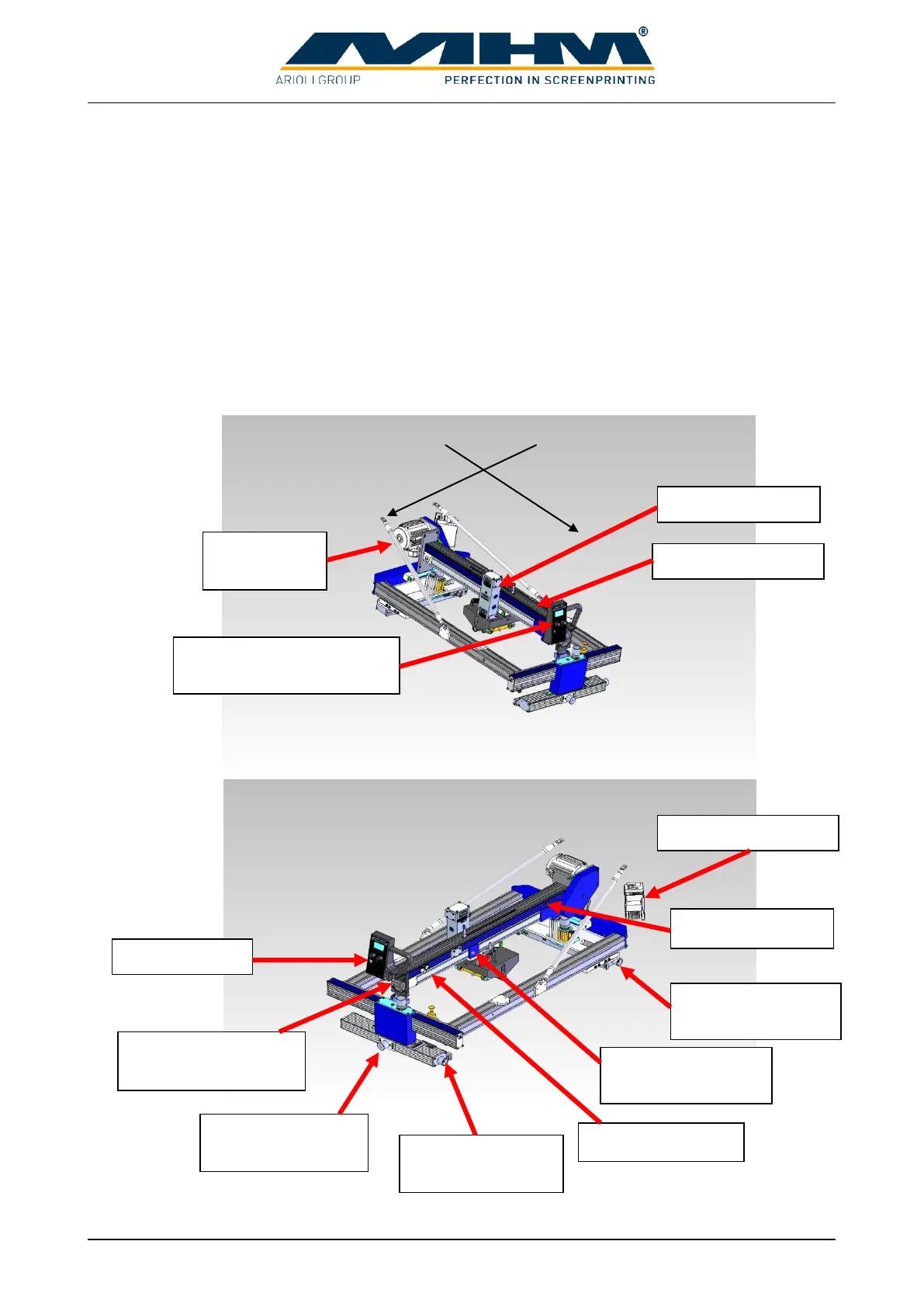 MHM®

ARIOLI GROUP PERFECTION IN SCREENPRINTING