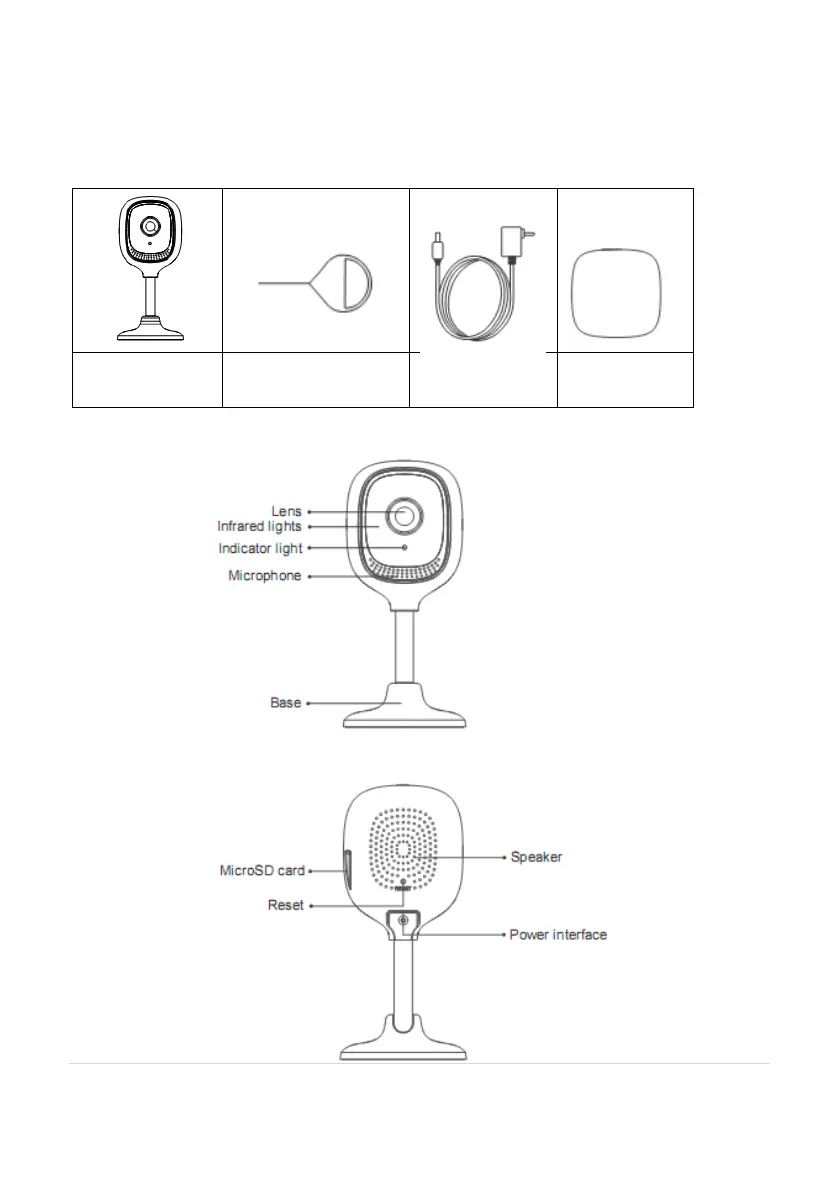 Lens
Infrared lights
Indicator light
Microphone
Base

MicroSD card
Reset
Speaker
Power interface