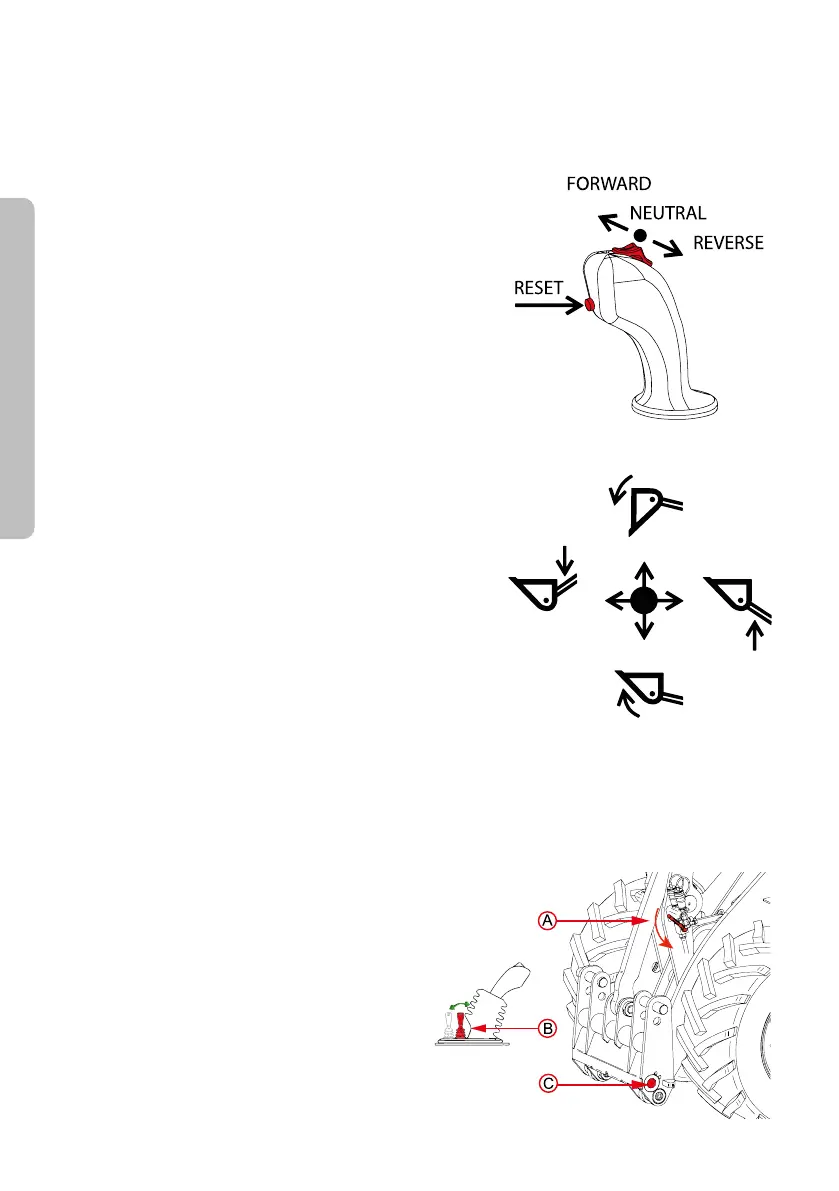 FORWARD
NEUTRAL
REVERSE
RESET

A
B
C