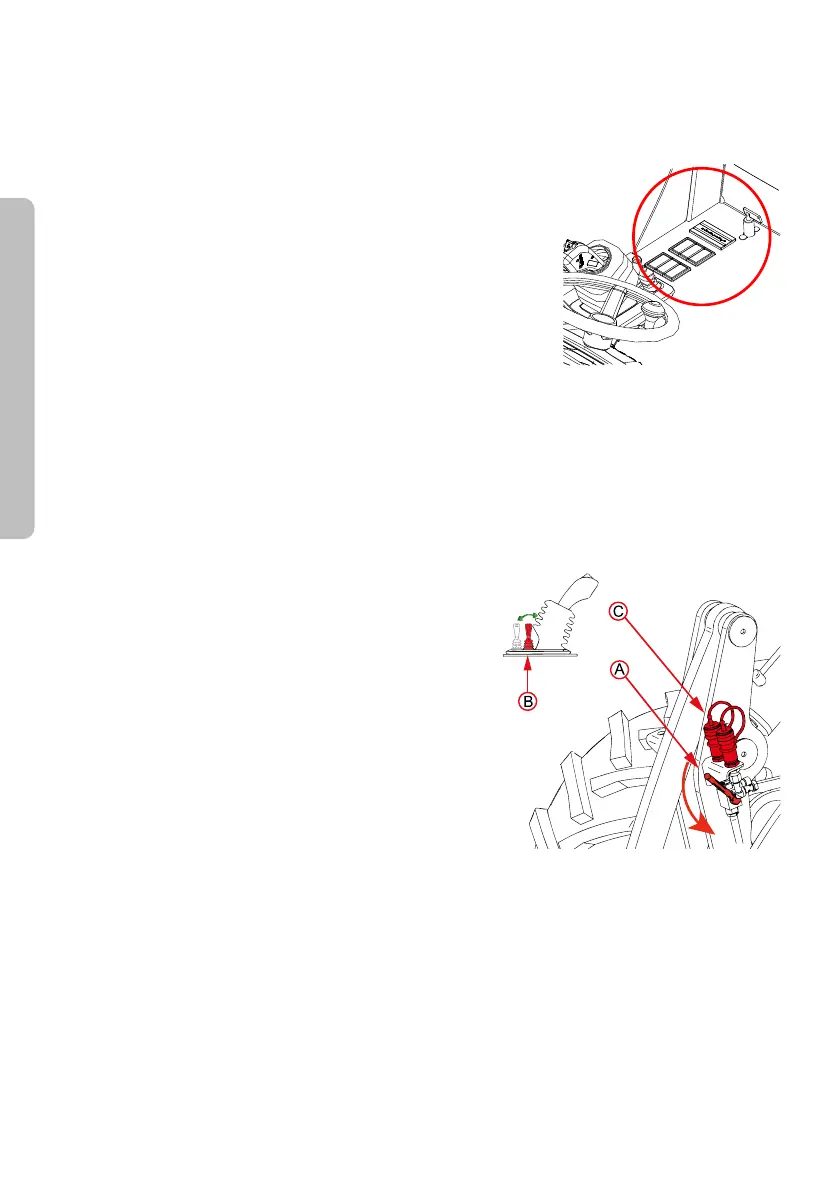 C

A

B