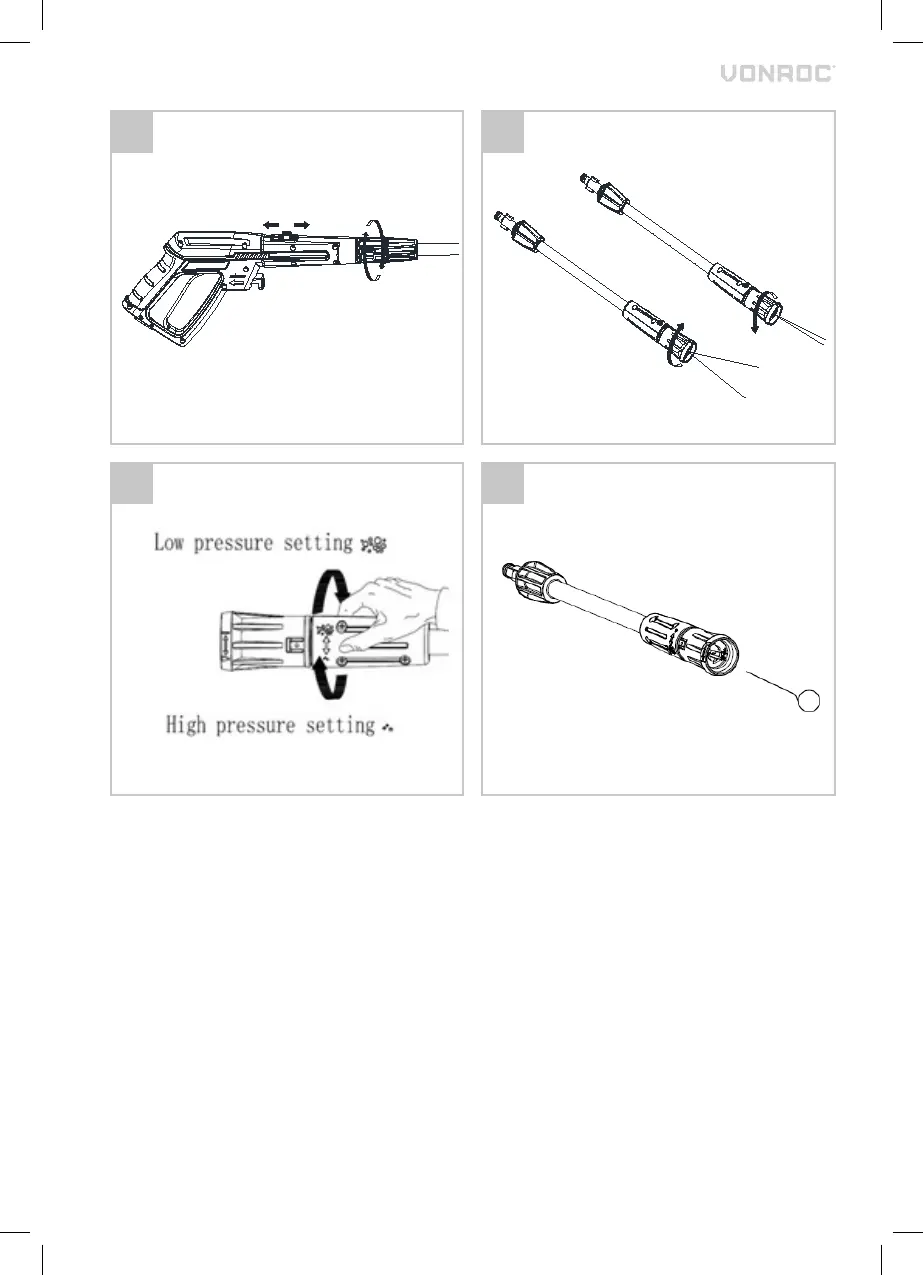 VONROC

Low pressure setting

High pressure setting