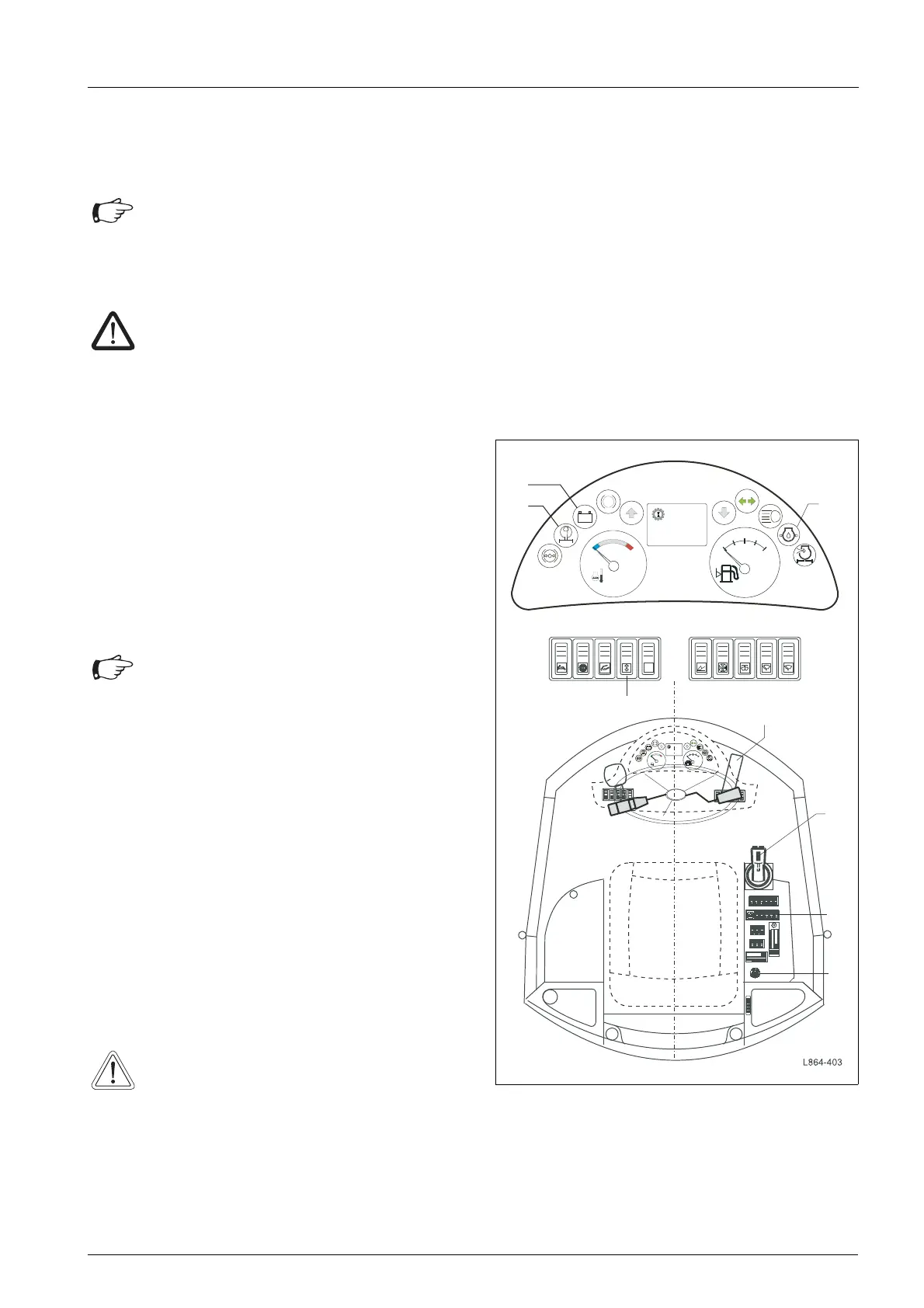 L864-403