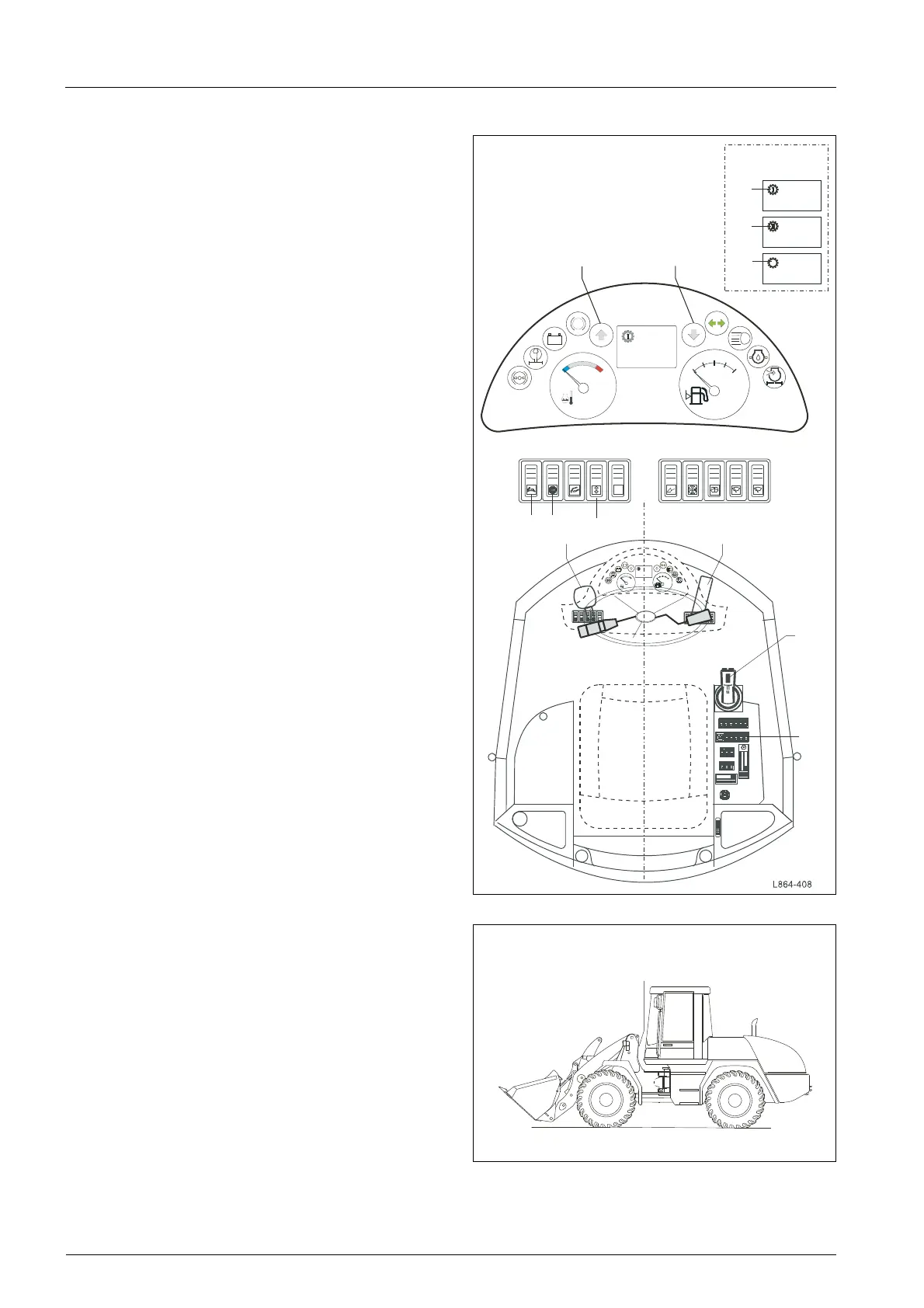 L864-408