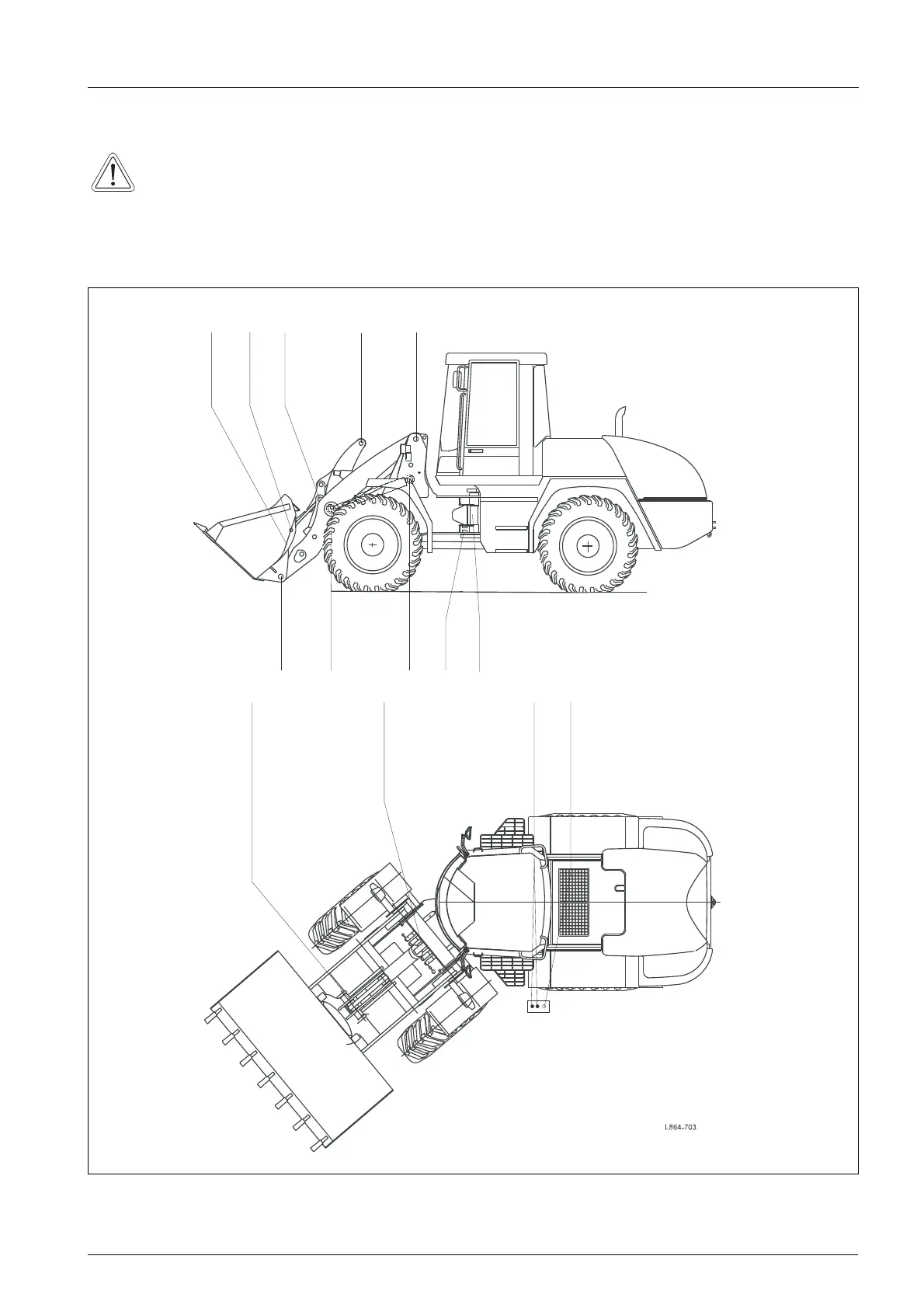 L864-703