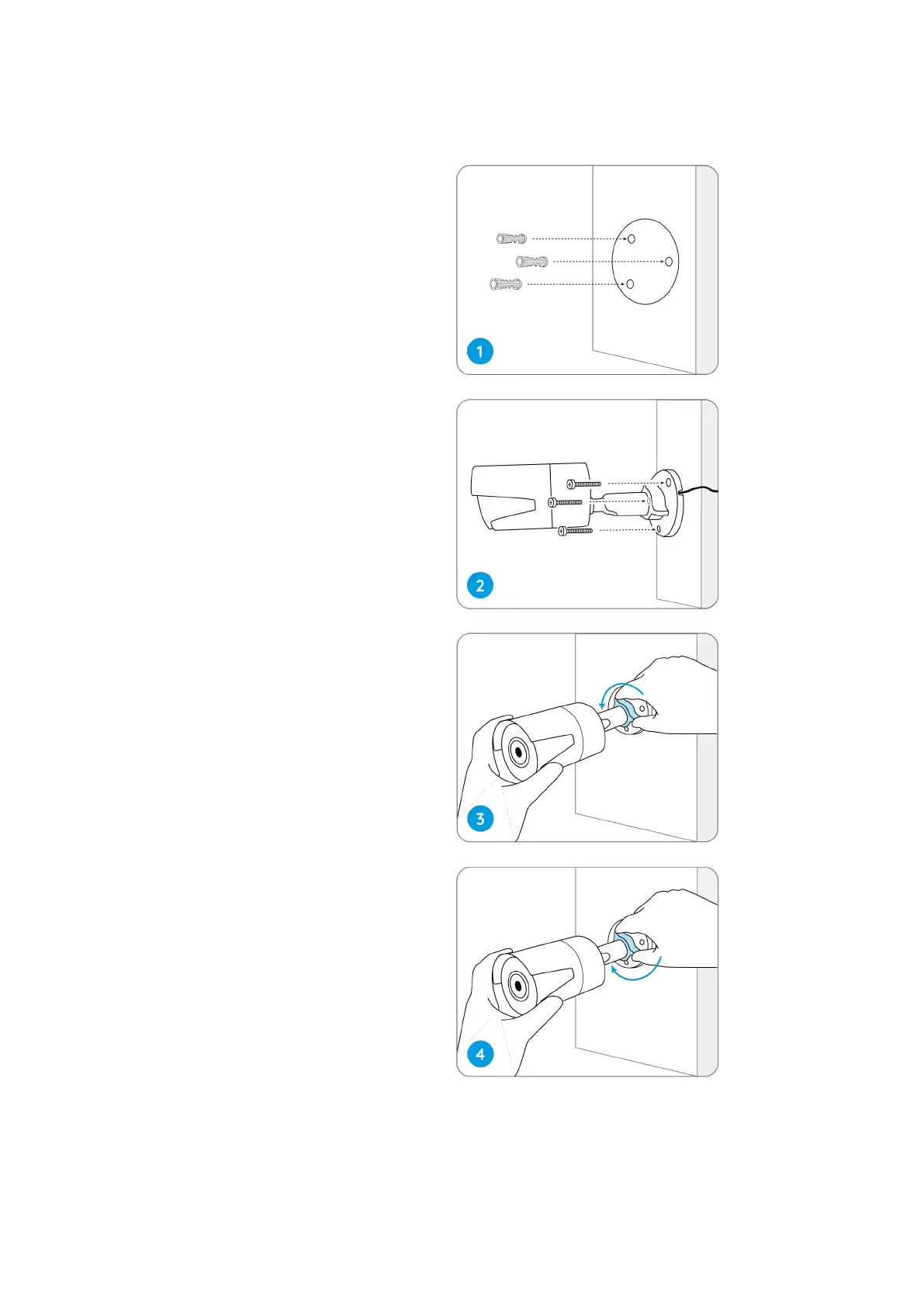 1

2

3

4