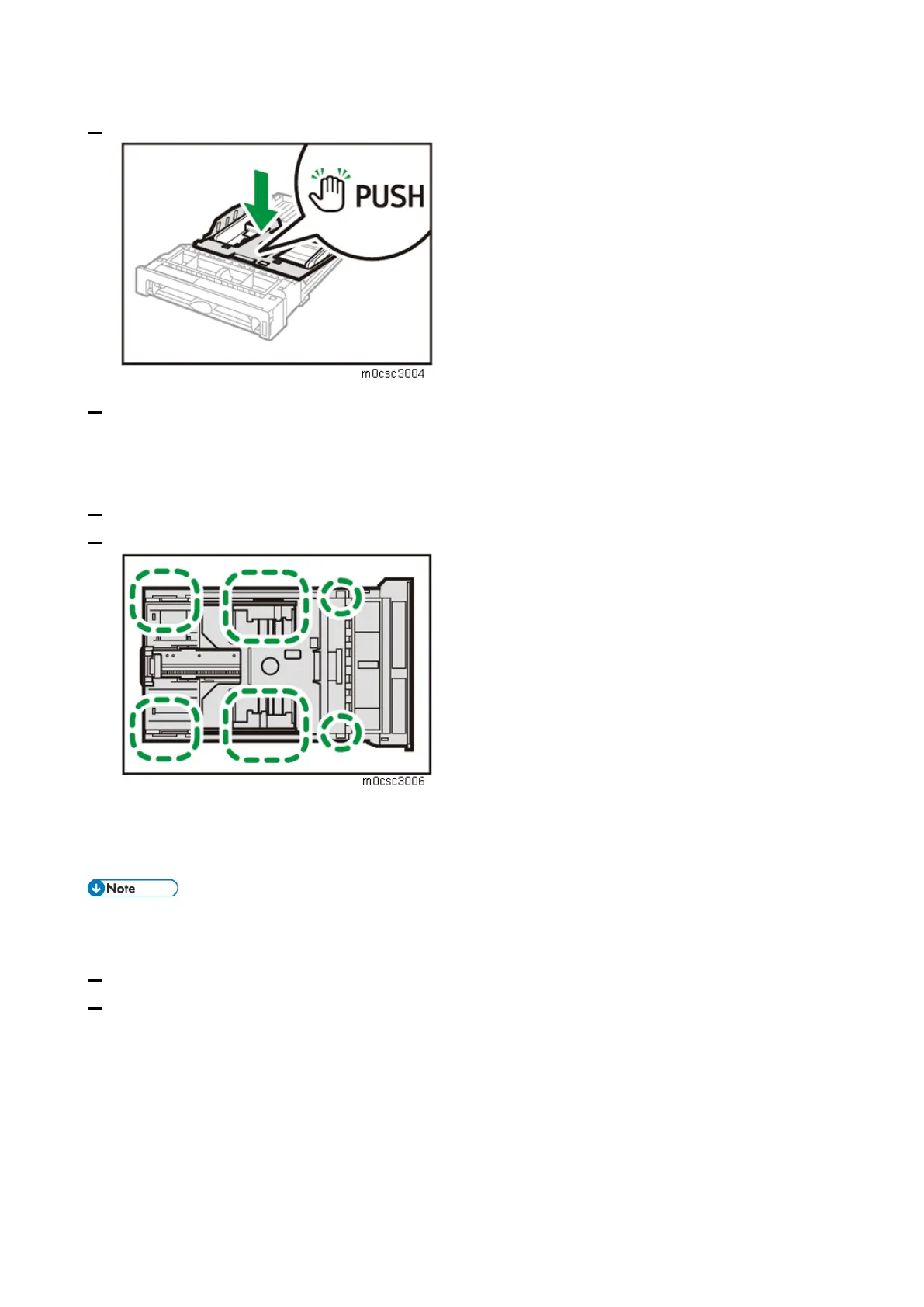 PUSH

m0csc3004

m0csc3006

Note