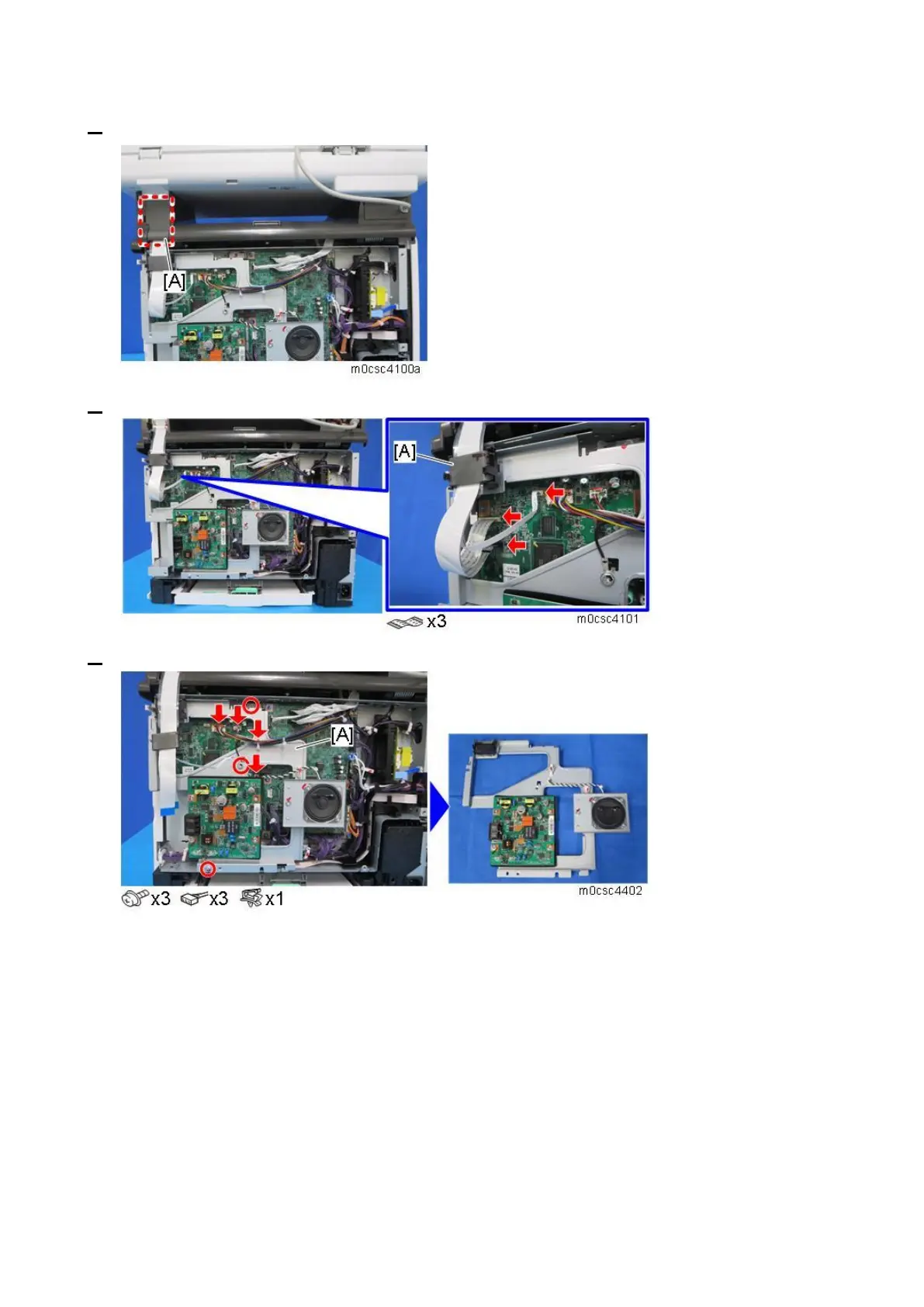 [A]

m0csc4100a

[A]

x3

m0csc4101

[A]

x3 x3 x1

m0csc4402