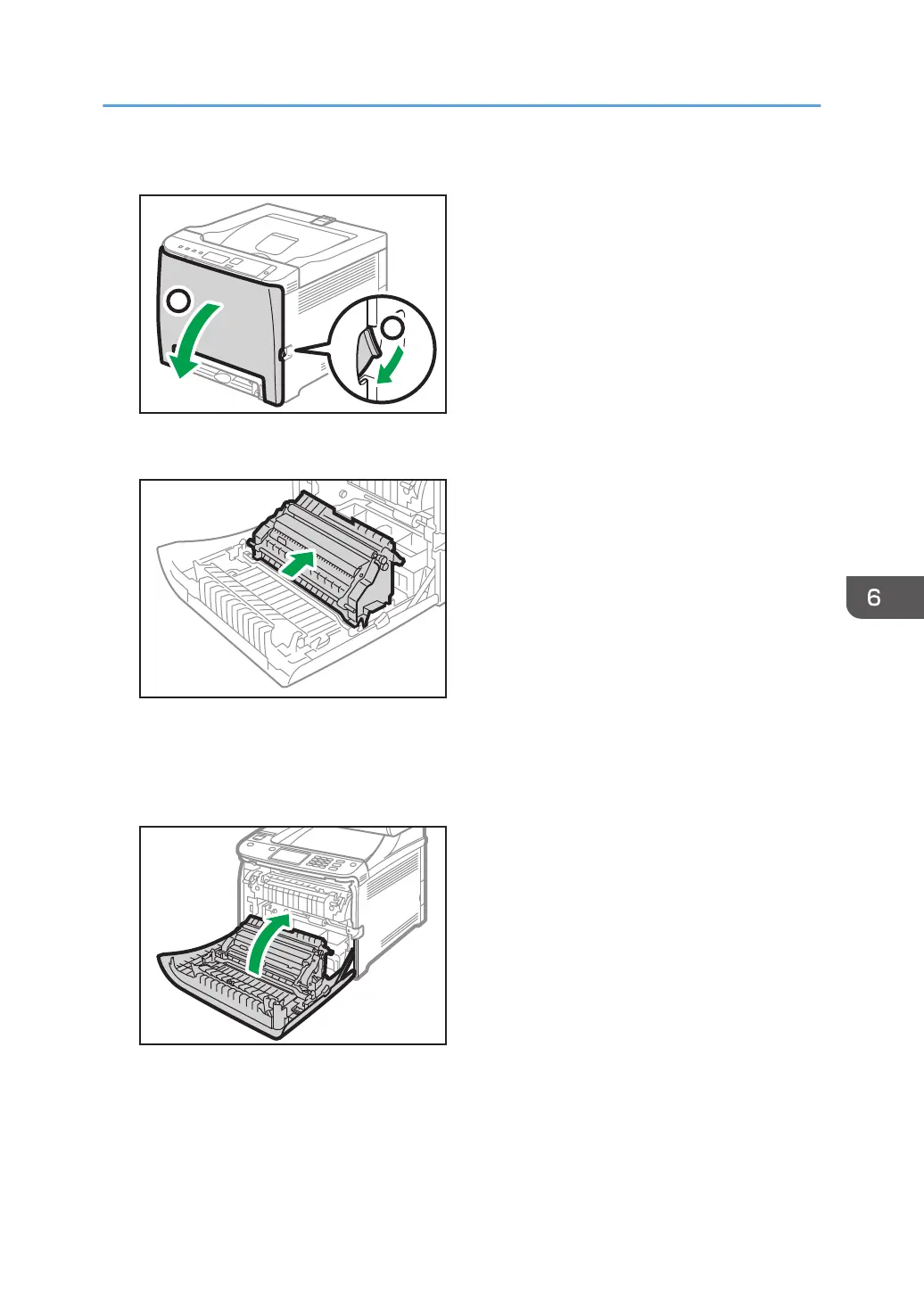 6