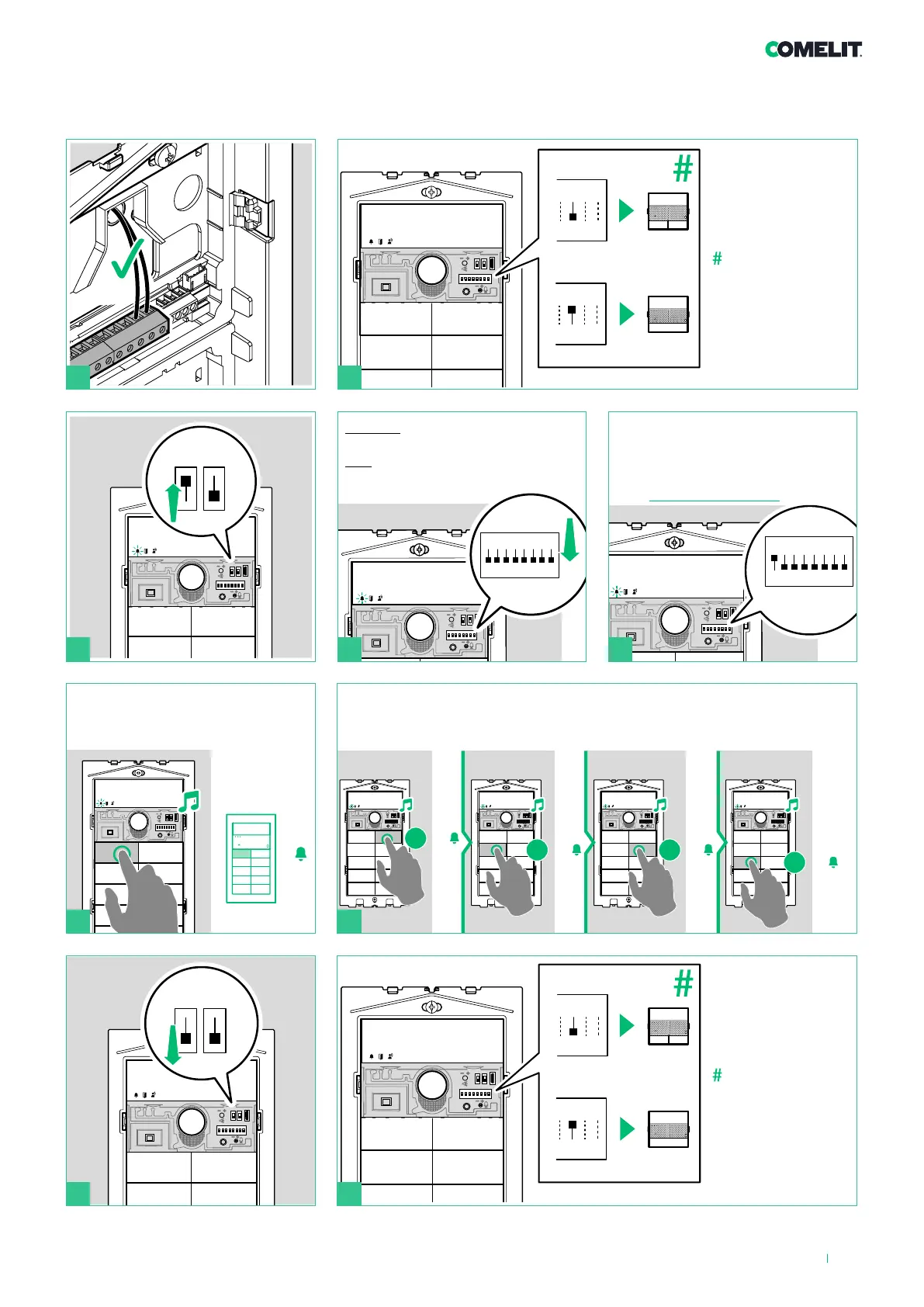 COMELIT

#

#

#

#