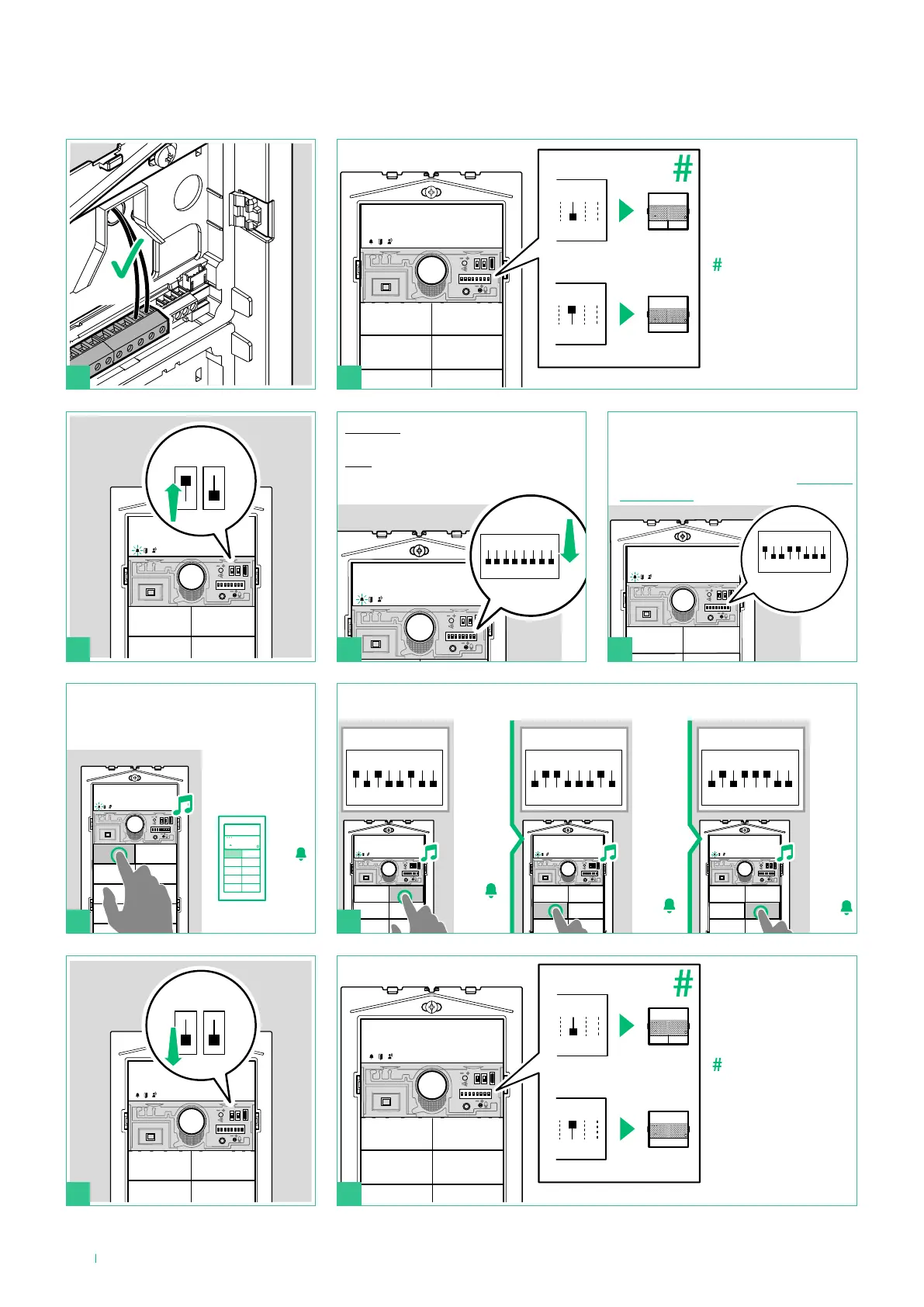 #

#

#

#