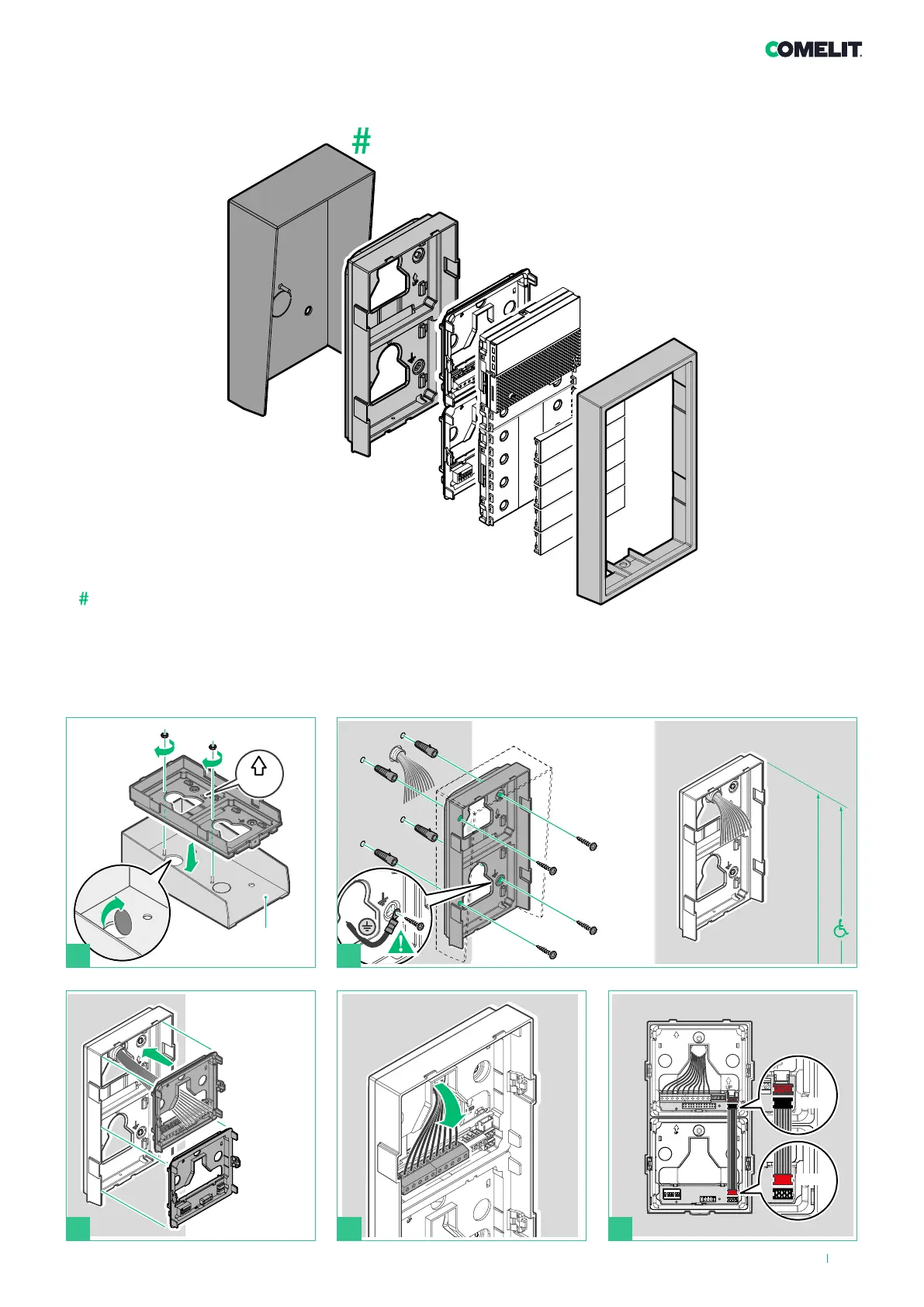 COMELIT

#

#