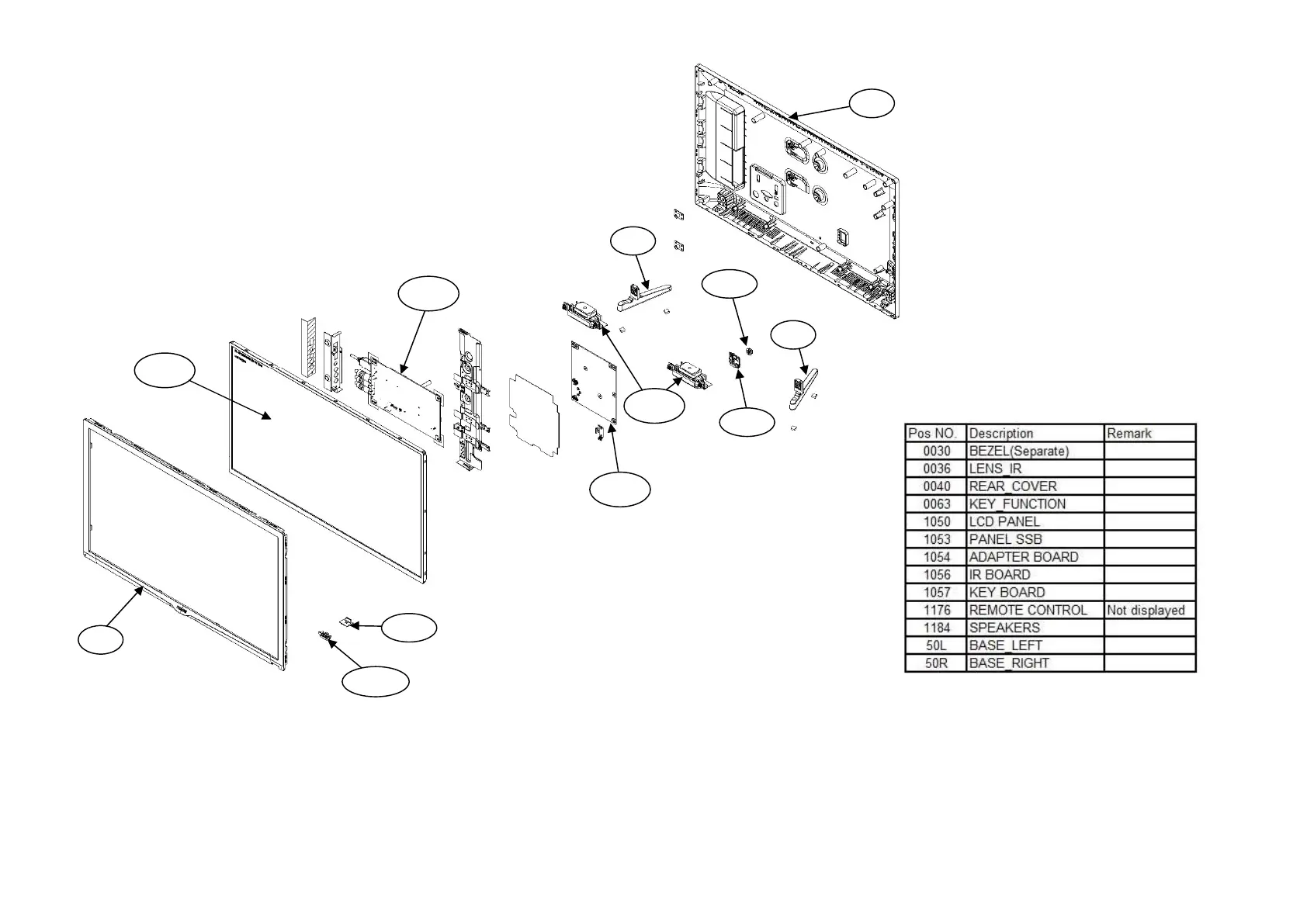 | Pos NO. | Description | Remark |
|---|---|---|
| 0030 | BEZEL(Separate) | |
| 0036 | LENS_IR | |
| 0040 | REAR_COVER | |
| 0063 | KEY_FUNCTION | |
| 1050 | LCD PANEL | |
| 1053 | PANEL SSB | |
| 1054 | ADAPTER BOARD | |
| 1056 | IR BOARD | |
| 1057 | KEY BOARD | |
| 1176 | REMOTE CONTROL | Not displayed |
| 1184 | SPEAKERS | |
| 50L | BASE_LEFT | |
| 50R | BASE_RIGHT | |