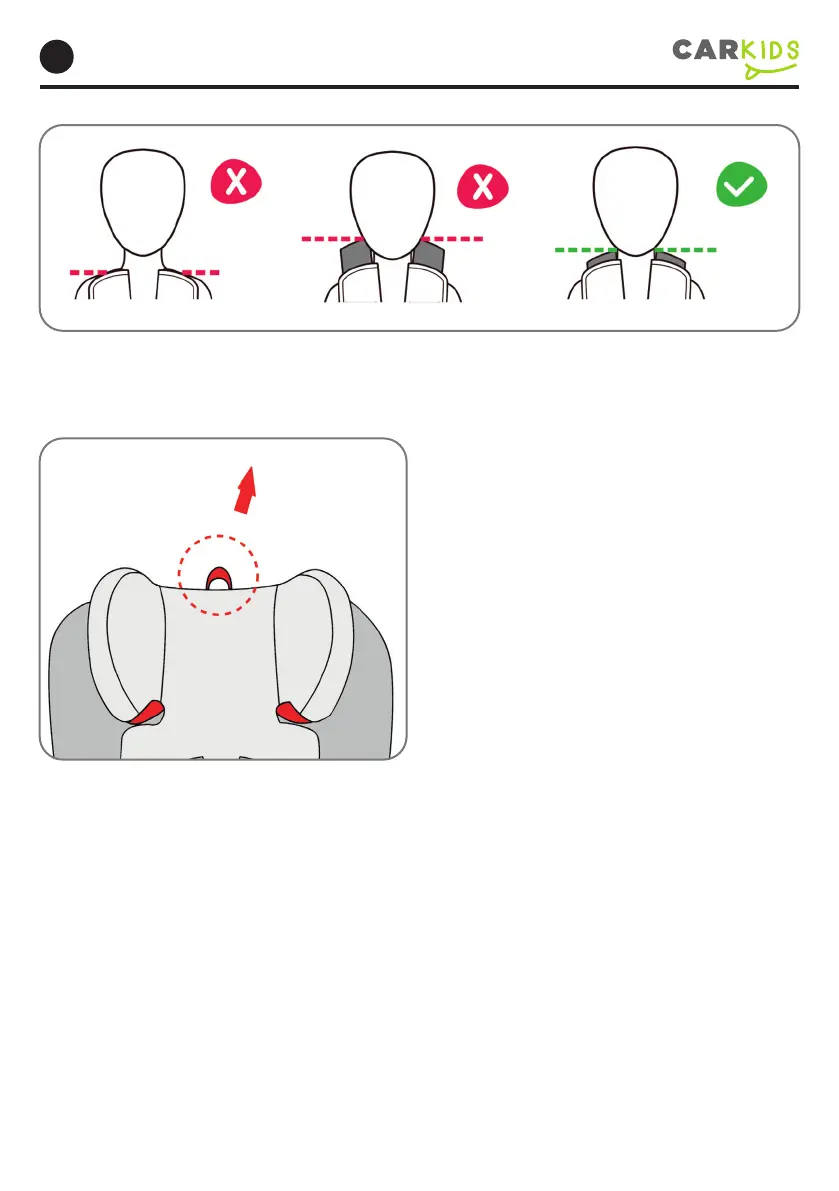 CARKIDS