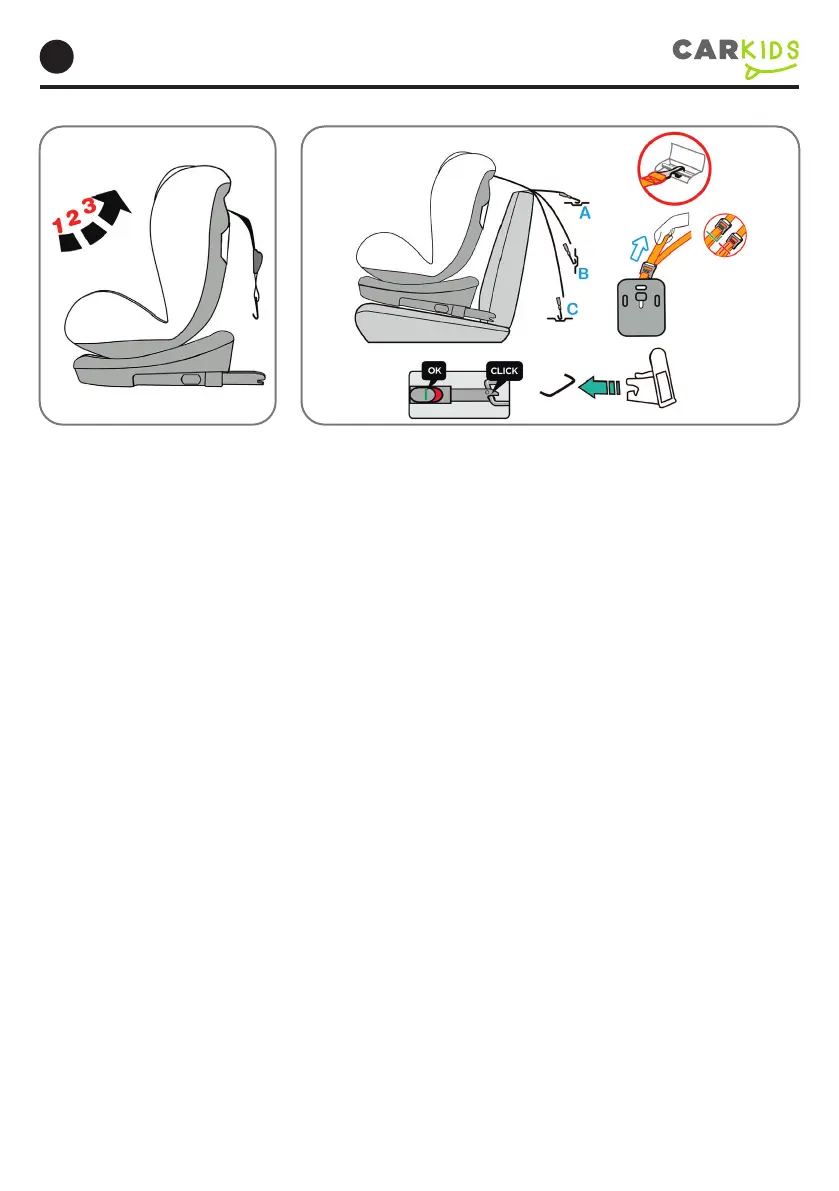 CARKIDS

1 2 3

A
B
C

OK
CLICK