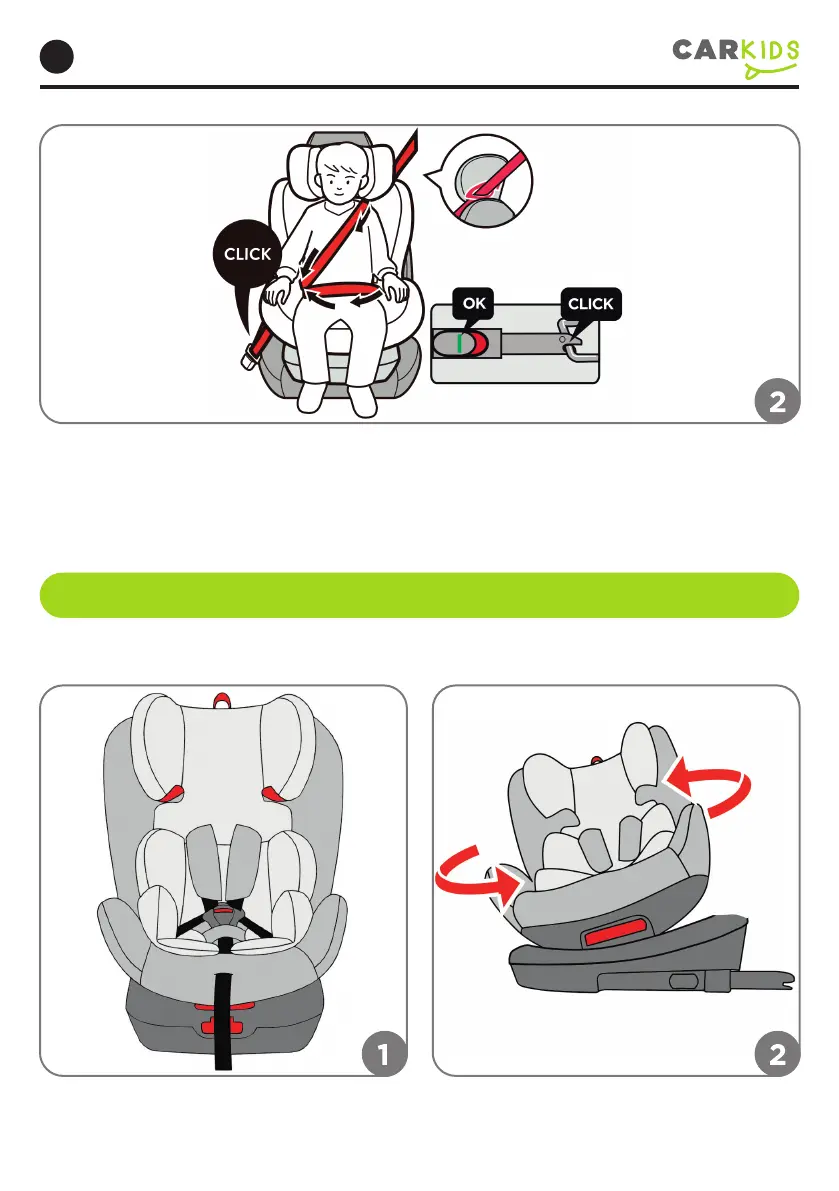 CARKIDS

CLICK

OK

CLICK

2

1

2