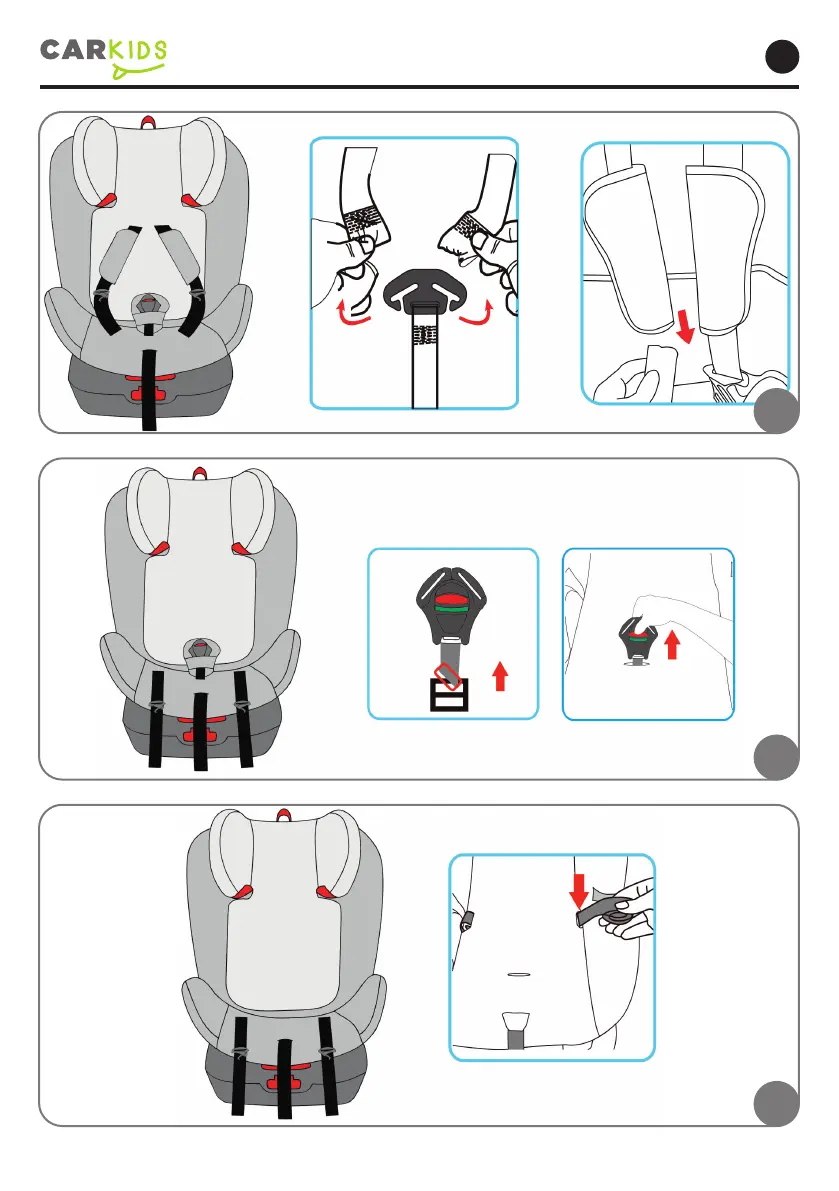 CARKIDS