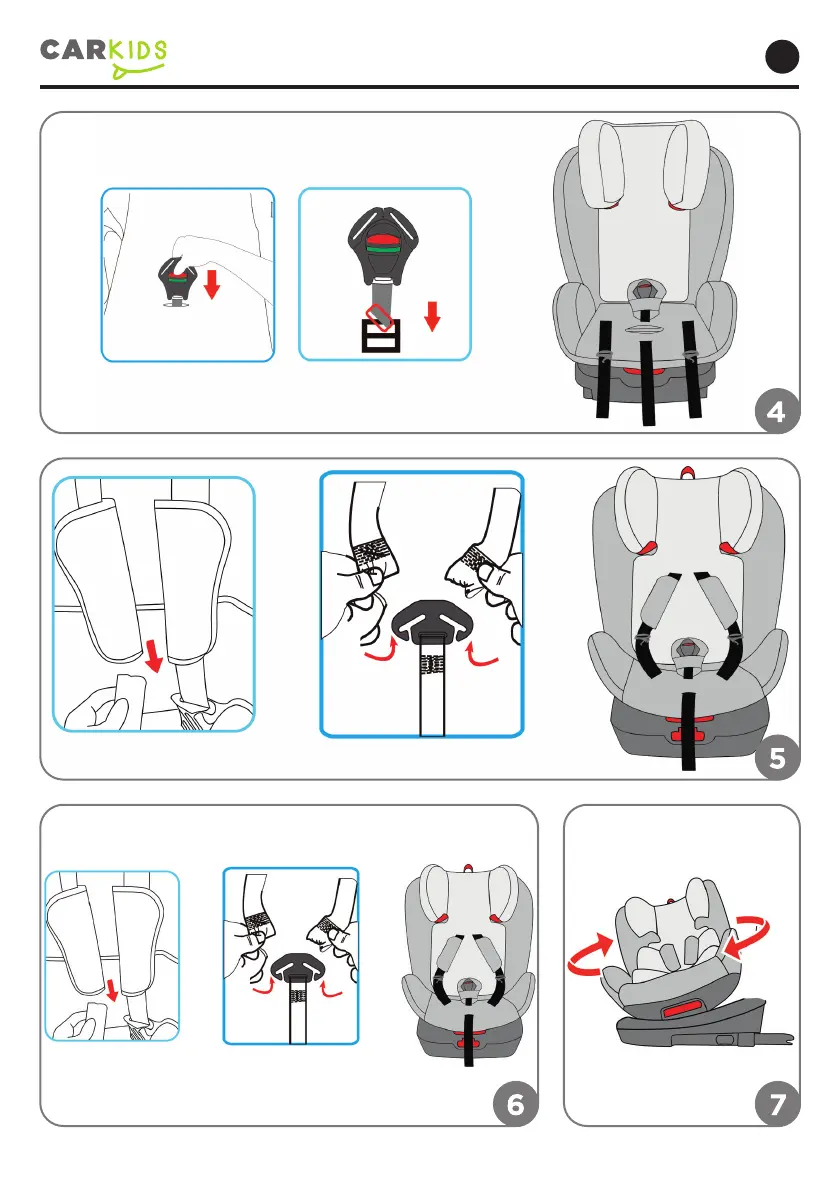 CARKIDS

4

5

6

7