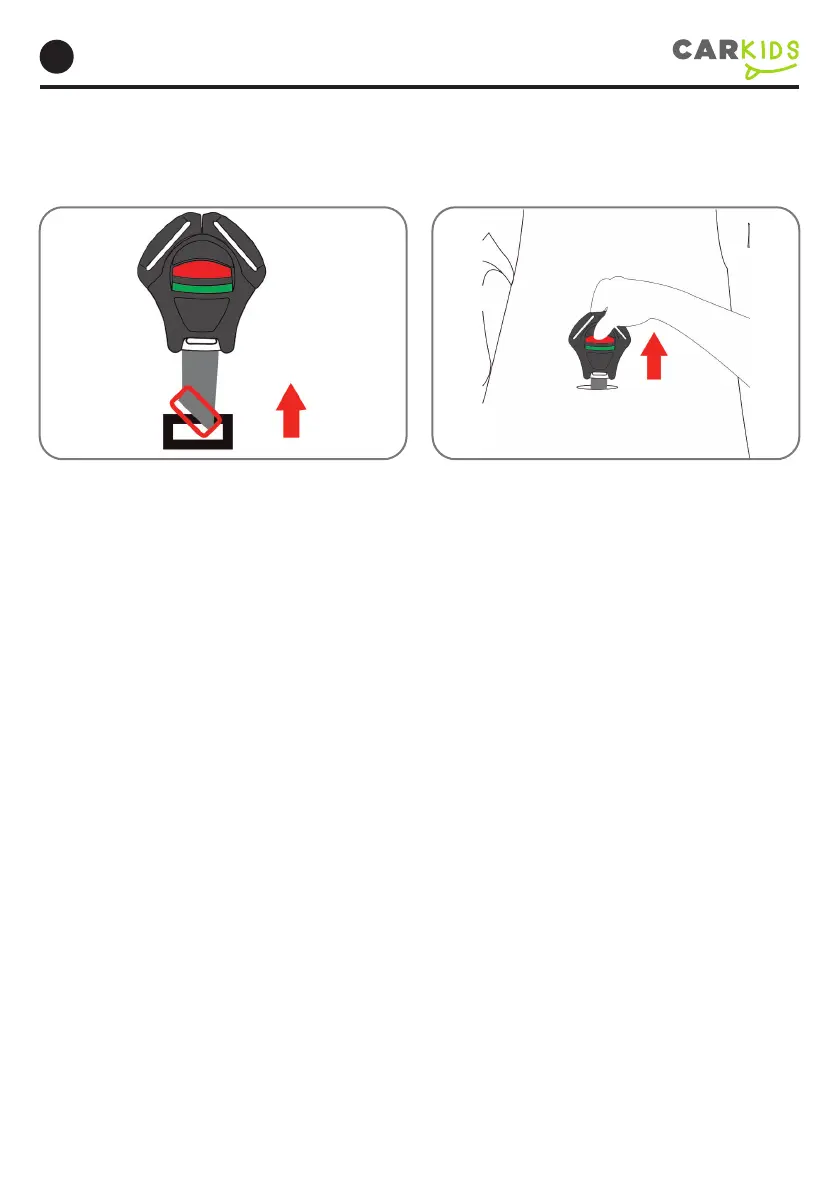 CARKIDS