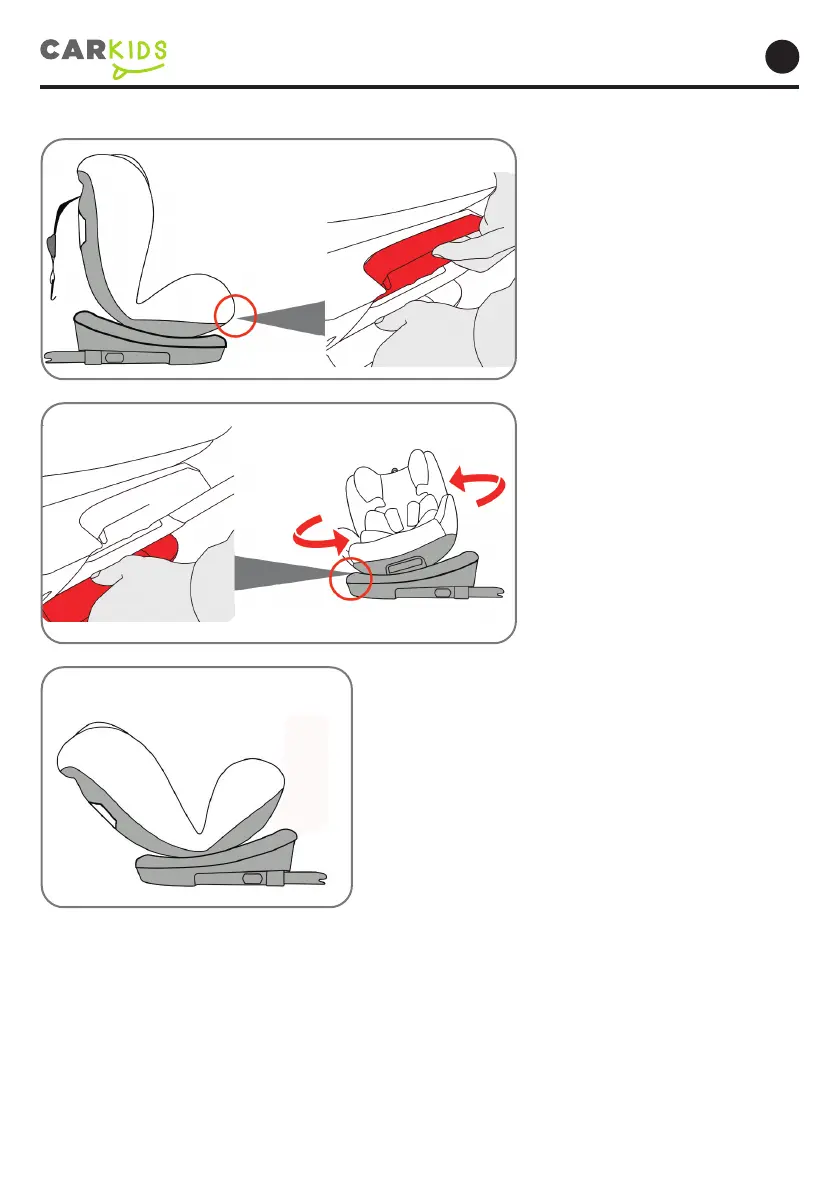 CARKIDS