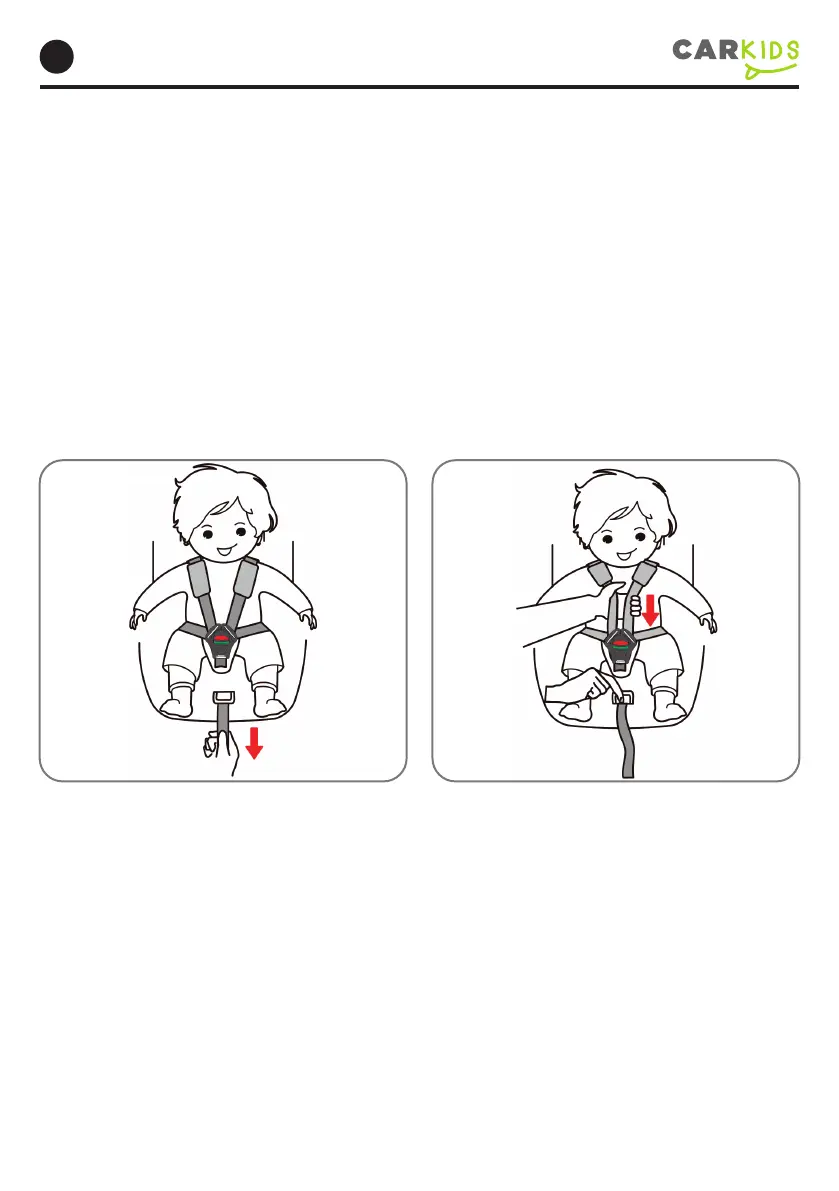 CARKIDS