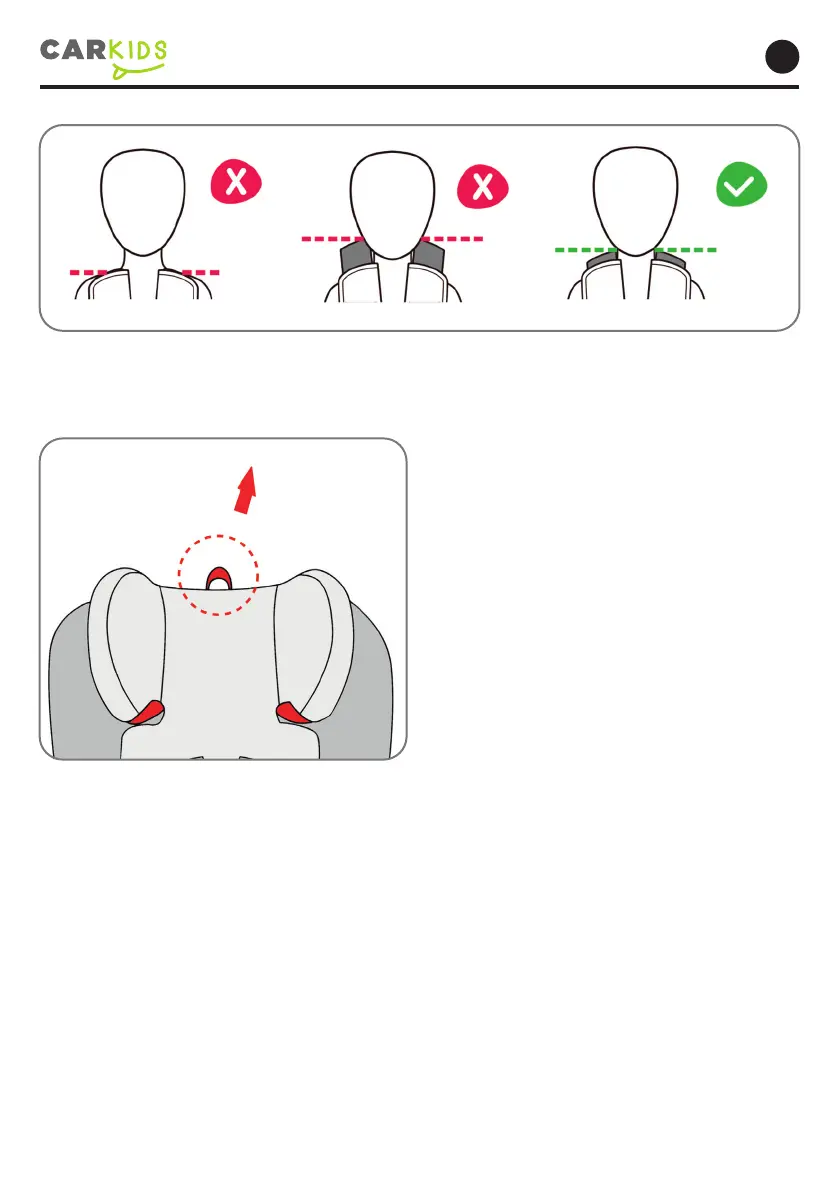 CARKIDS