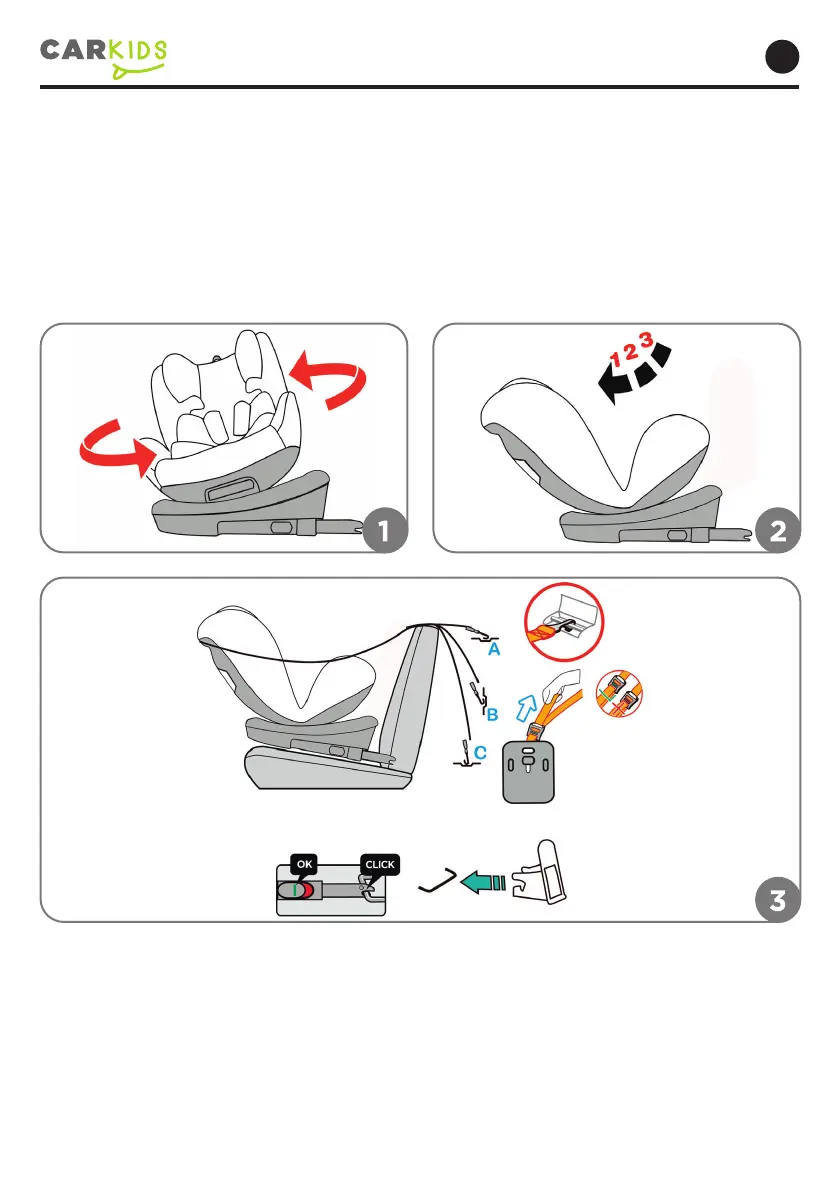 CARKIDS

1

1 2 3

2

A

B

C

OK

CLICK

3