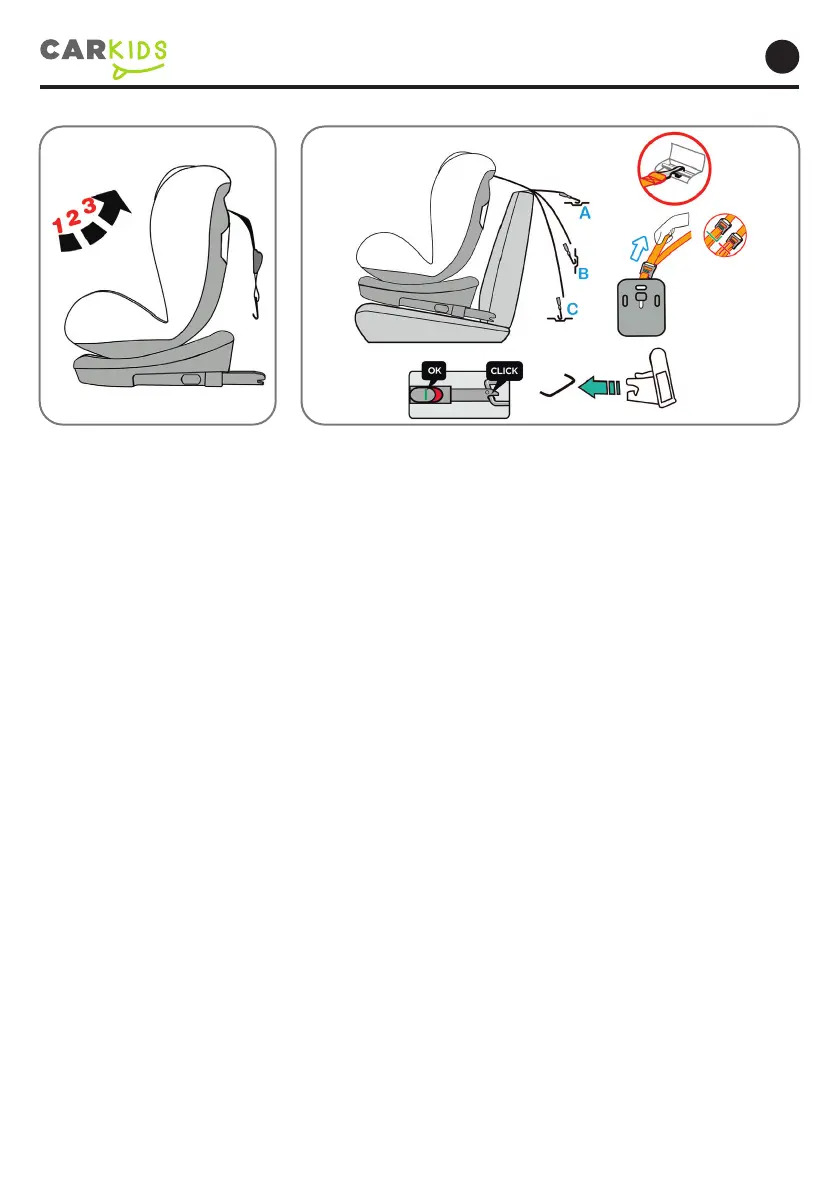 CARKIDS

1 2 3

A

B

C

OK

CLICK