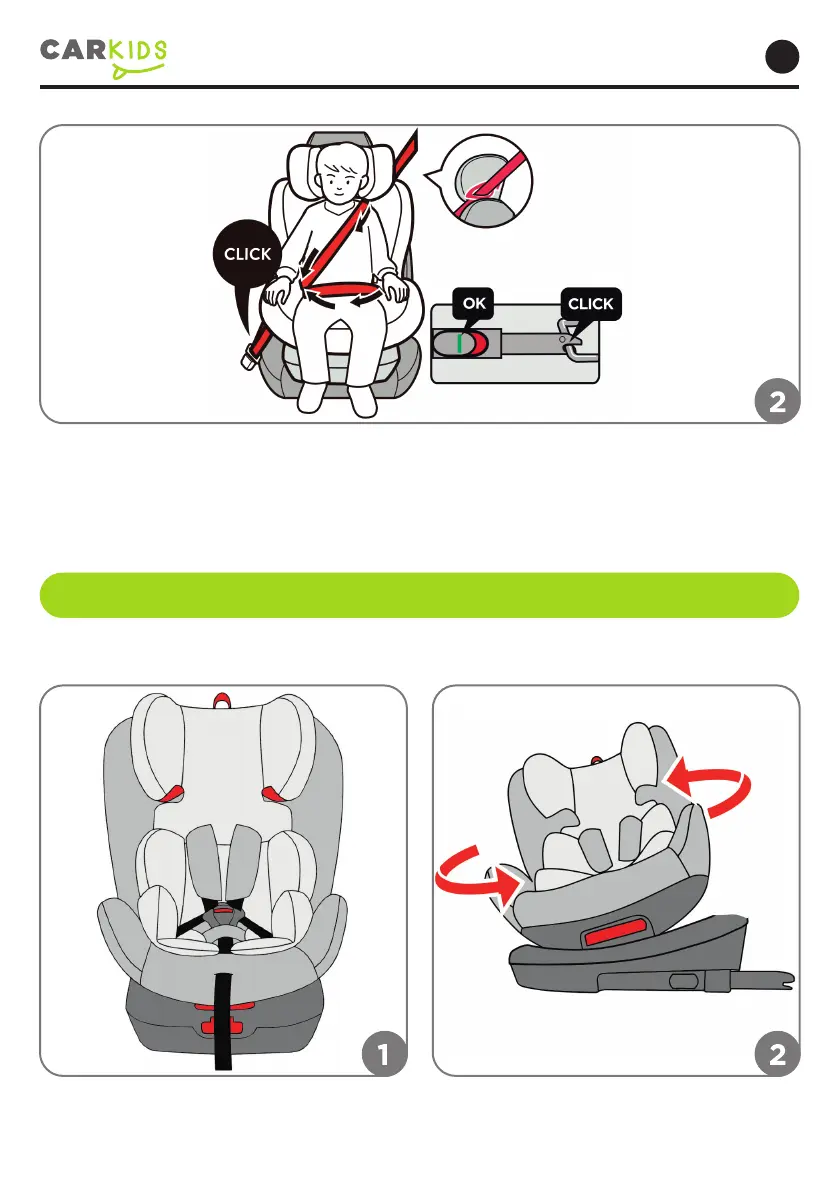 CARKIDS

CLICK

OK

CLICK

2

1

2