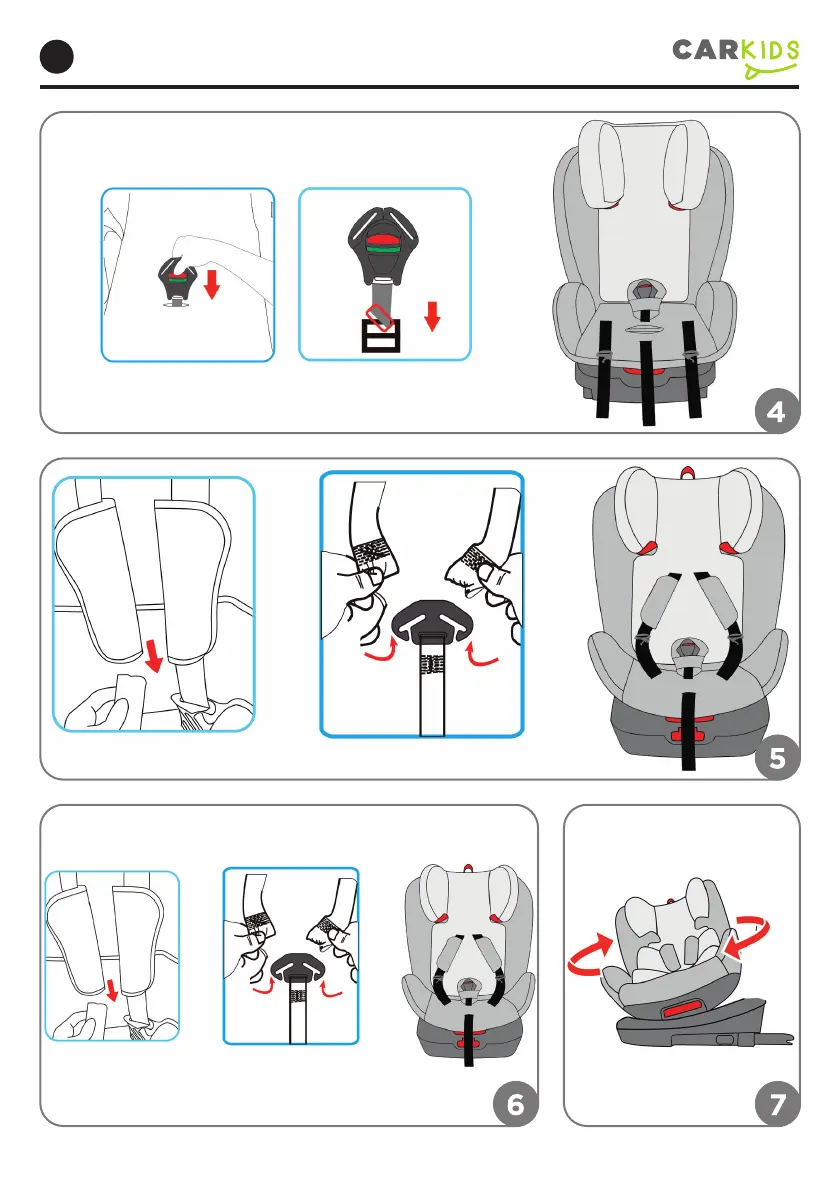 CARKIDS

4

5

6

7