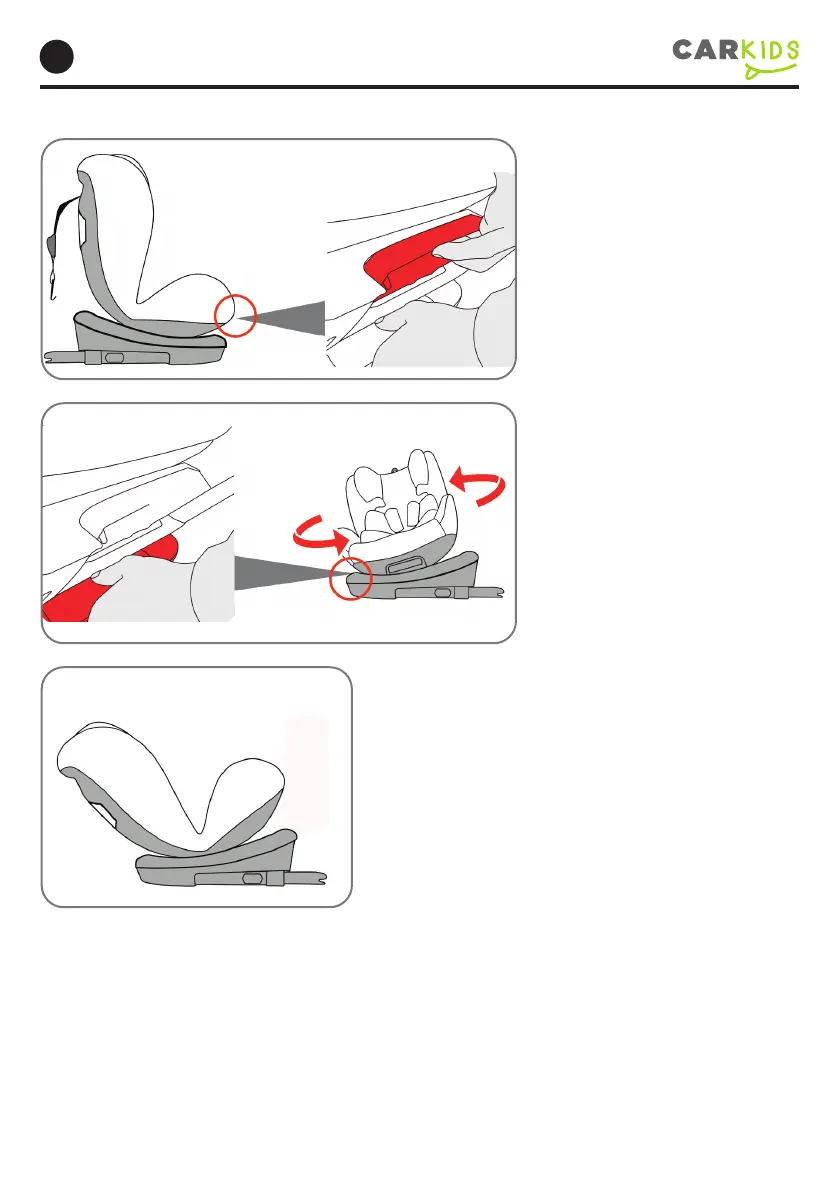 CARKIDS