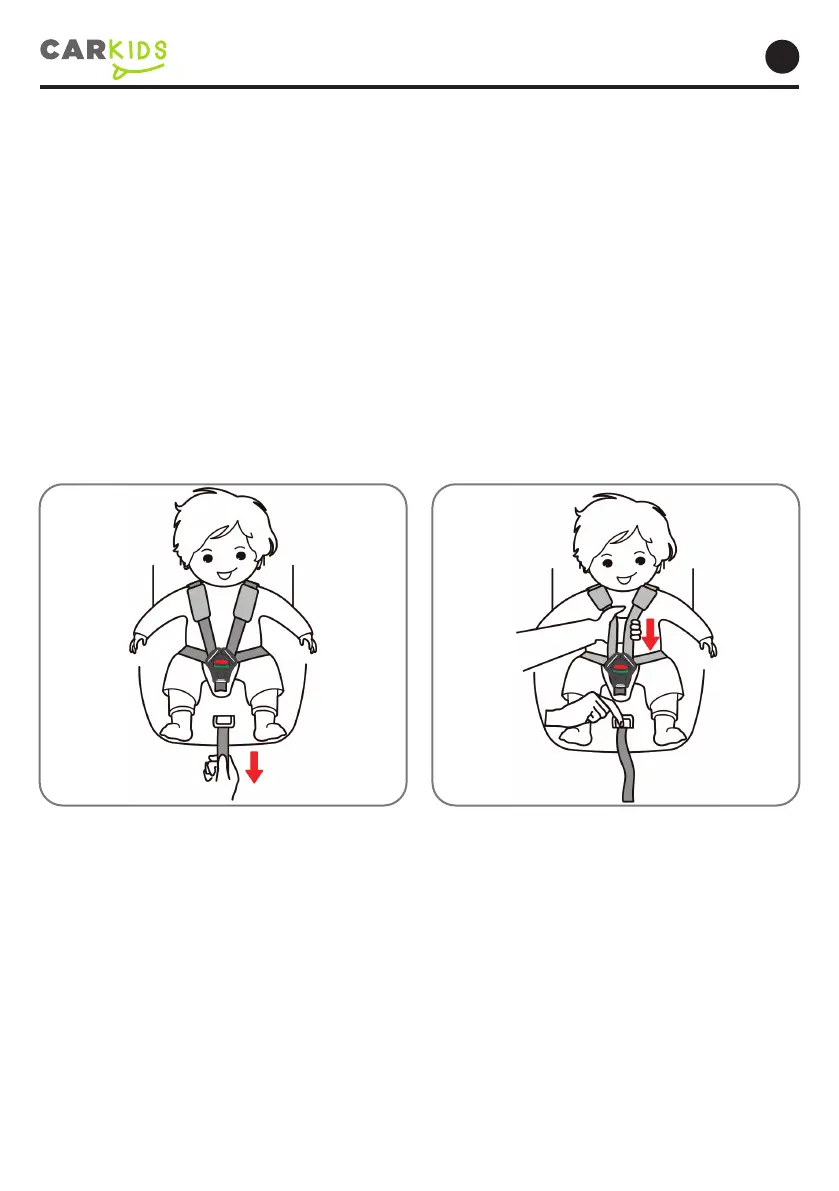 CARKIDS