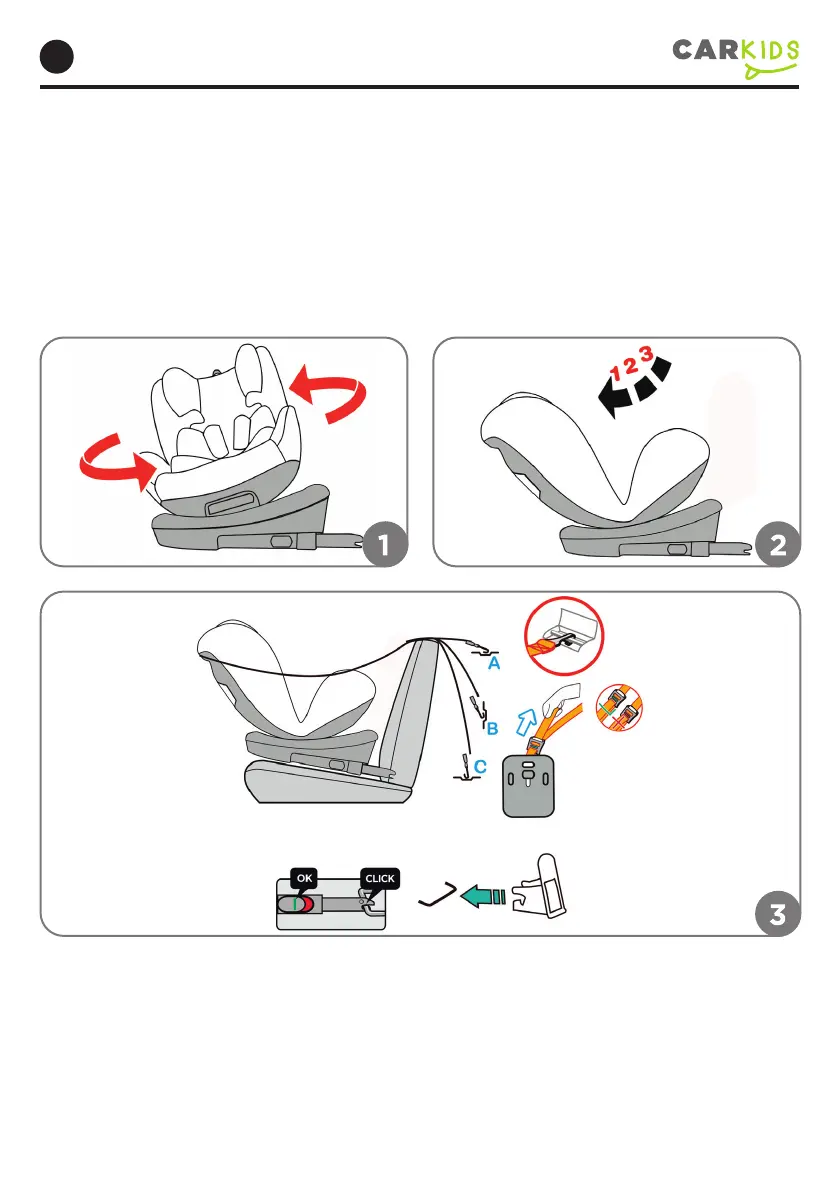 CARKIDS

1

1 2 3

2

A

B

C

OK

CLICK

3