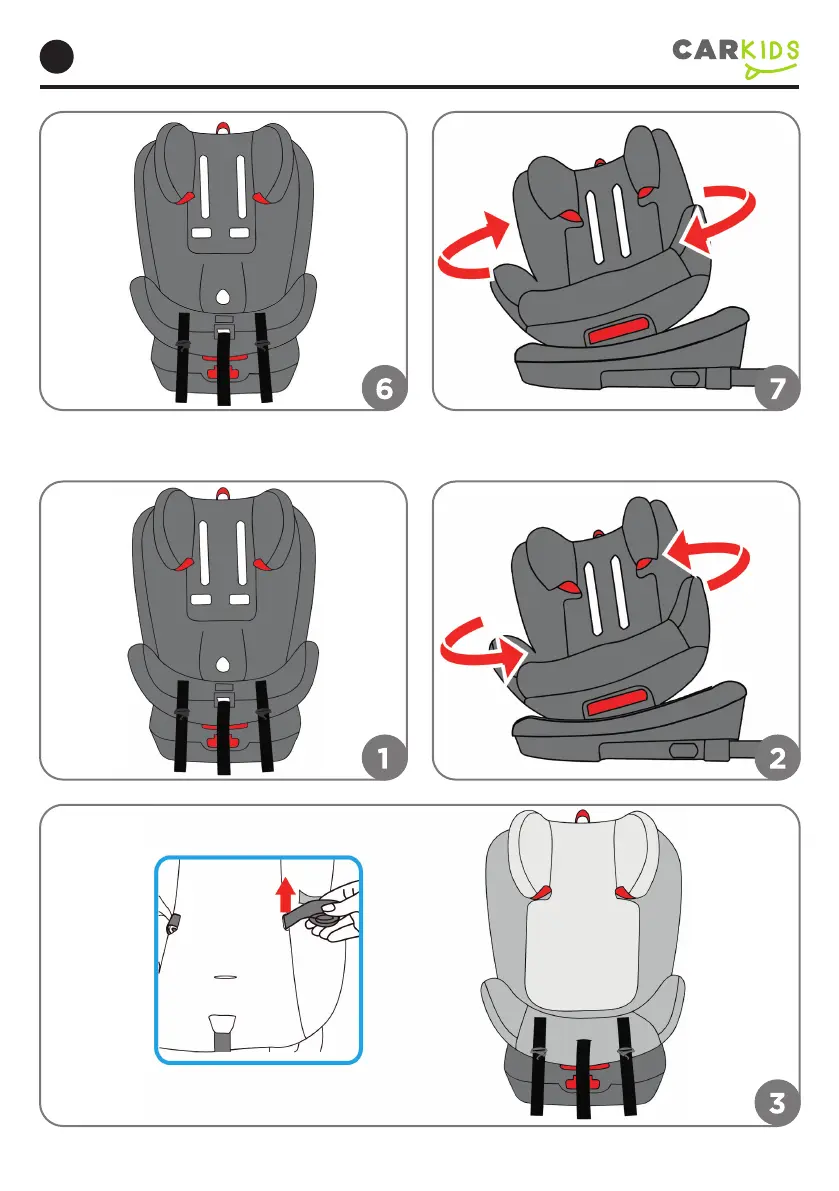 CARKIDS

6

7

1

2

3