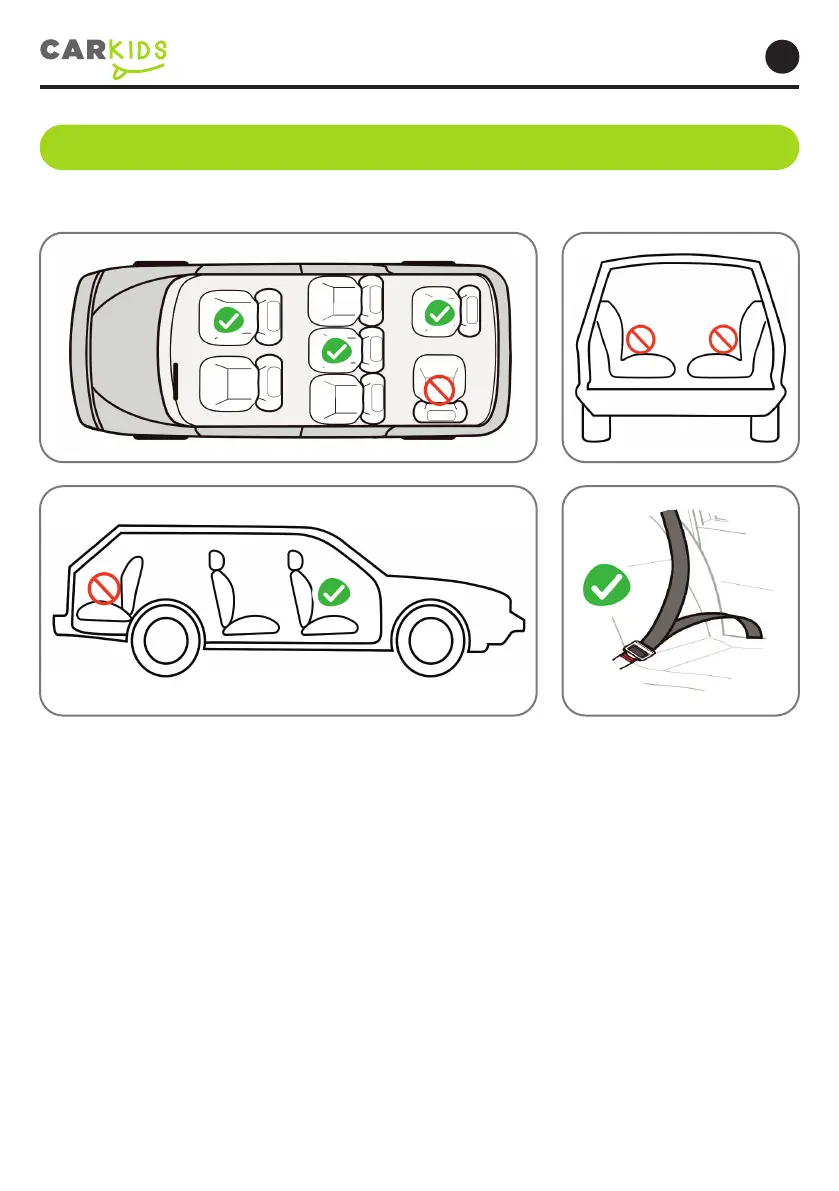 CARKIDS