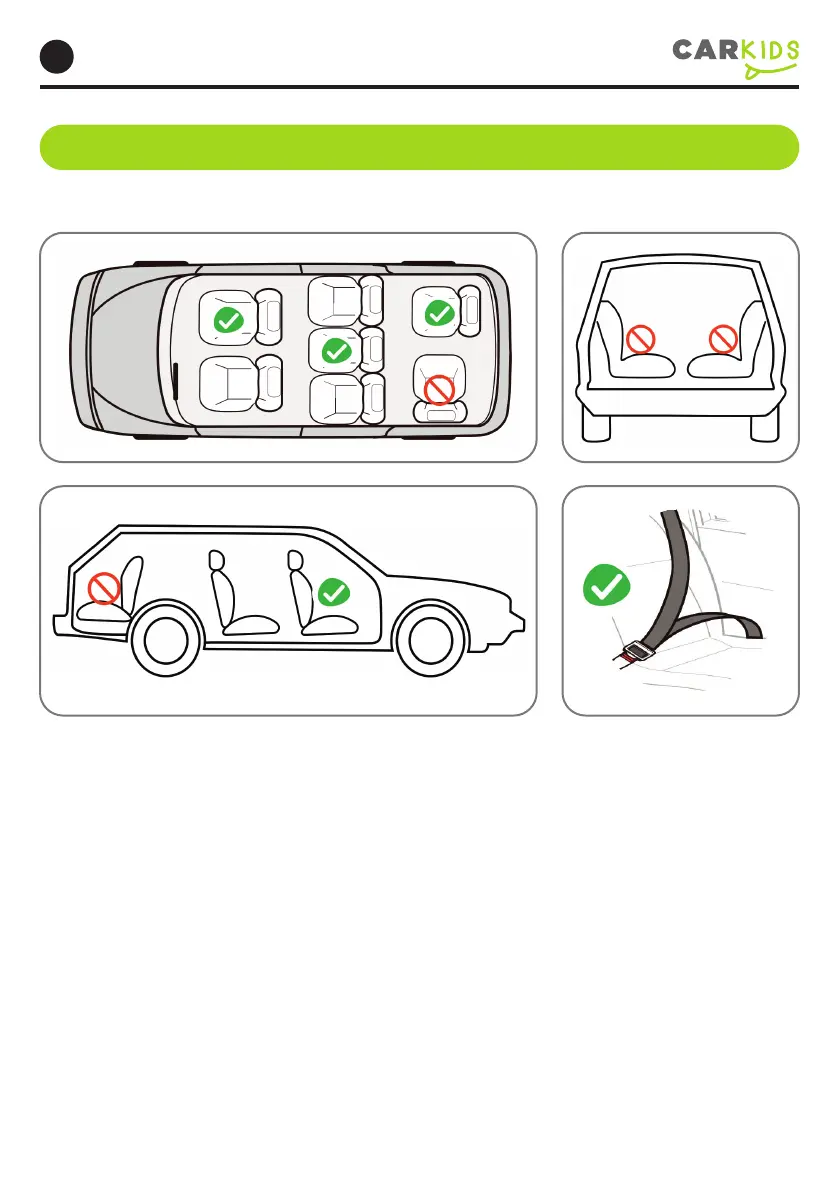 CARKIDS