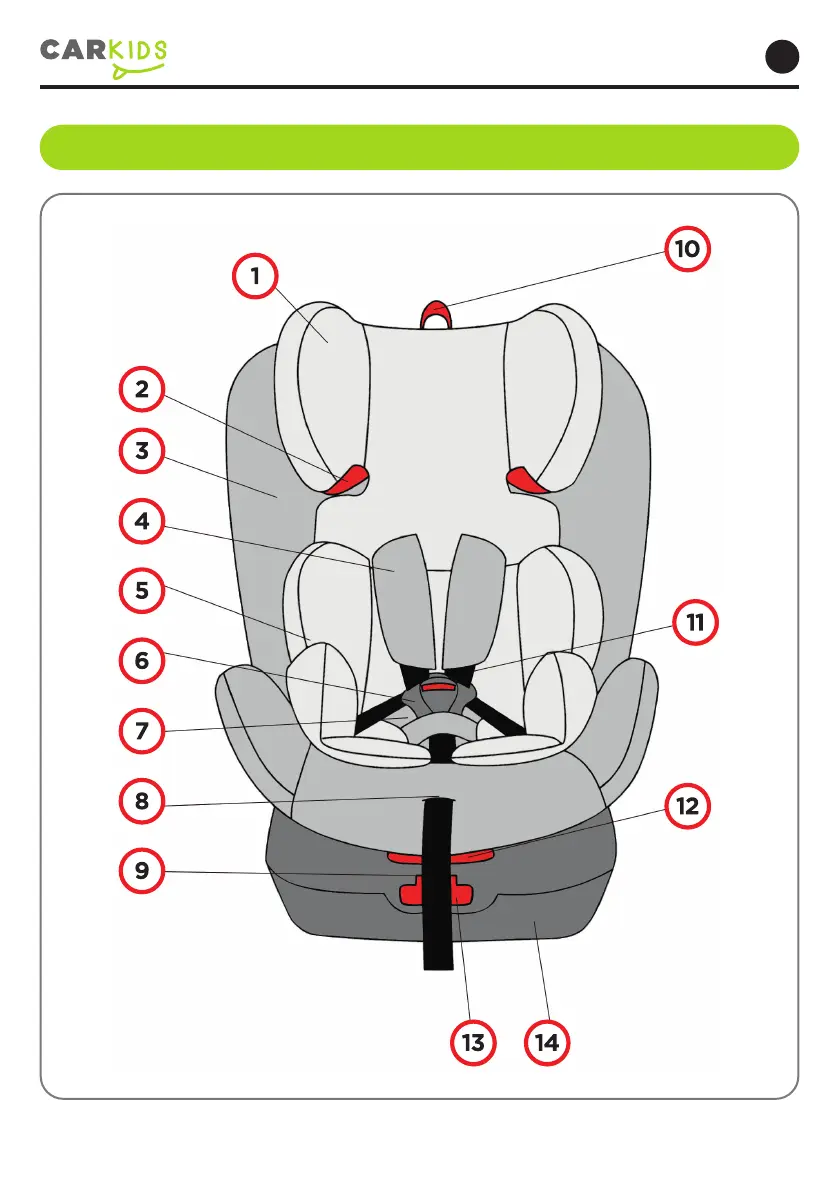 CARKIDS

1
2
3
4
5
6
7
8
9
10
11
12
13
14