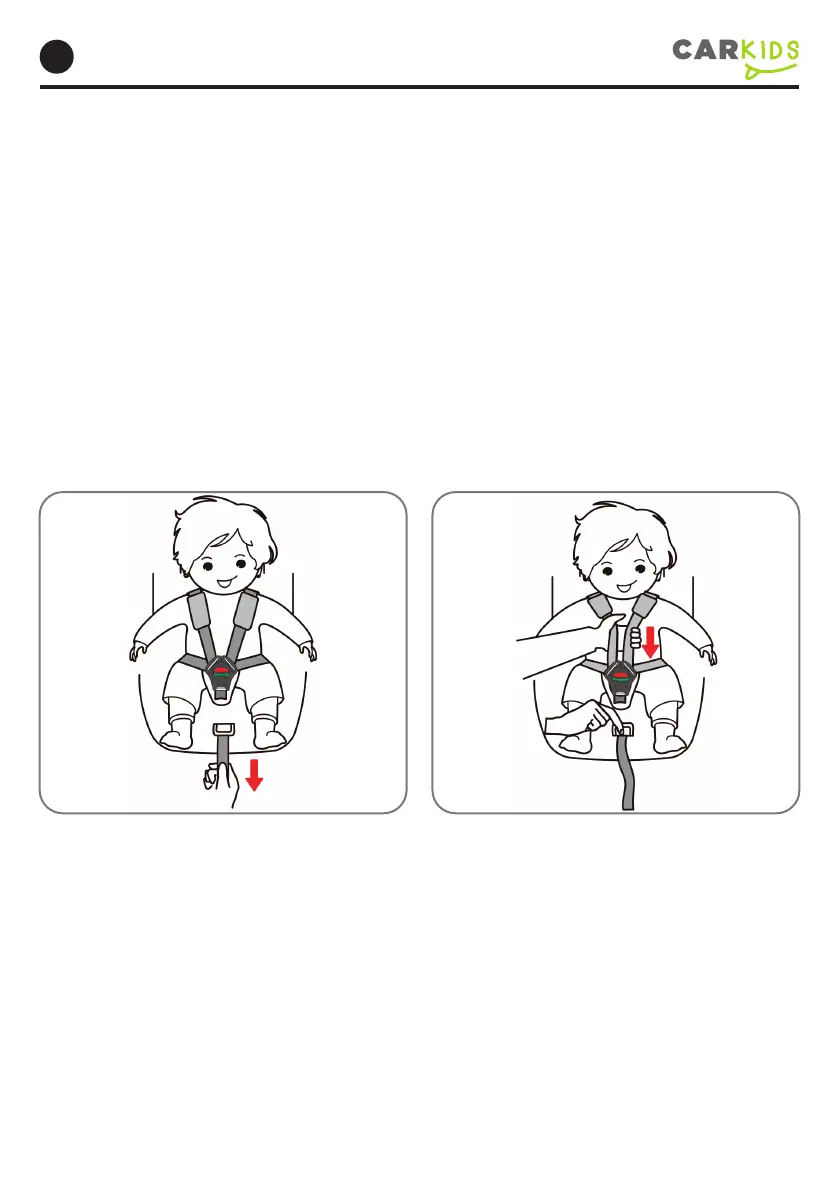 CARKIDS