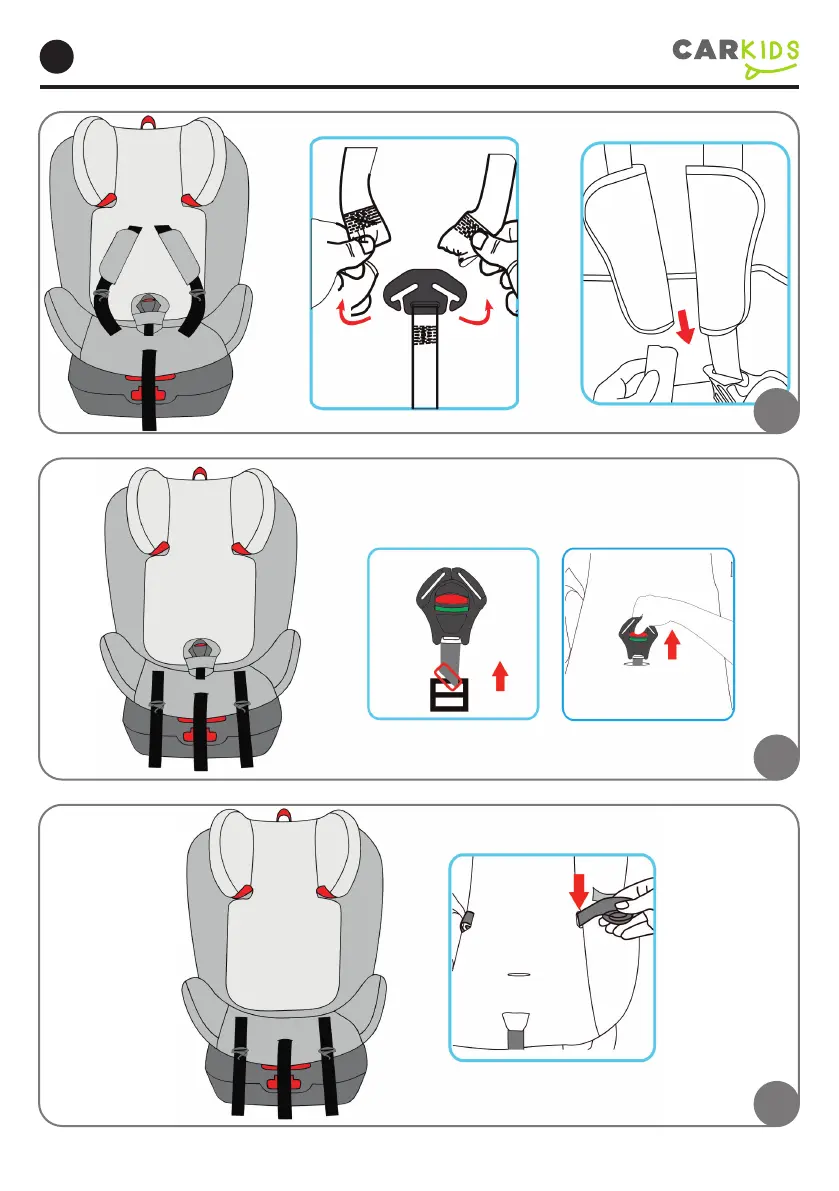 CARKIDS