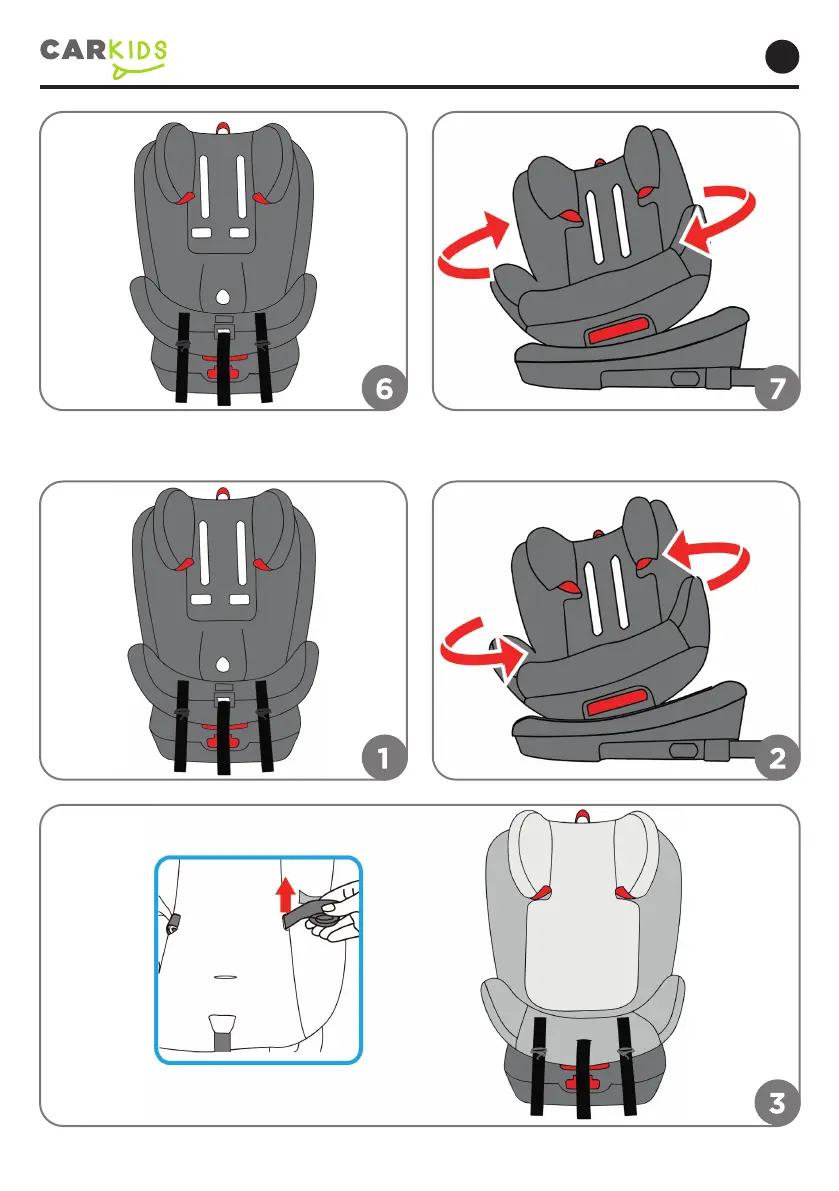 CARKIDS

6

7

1

2

3