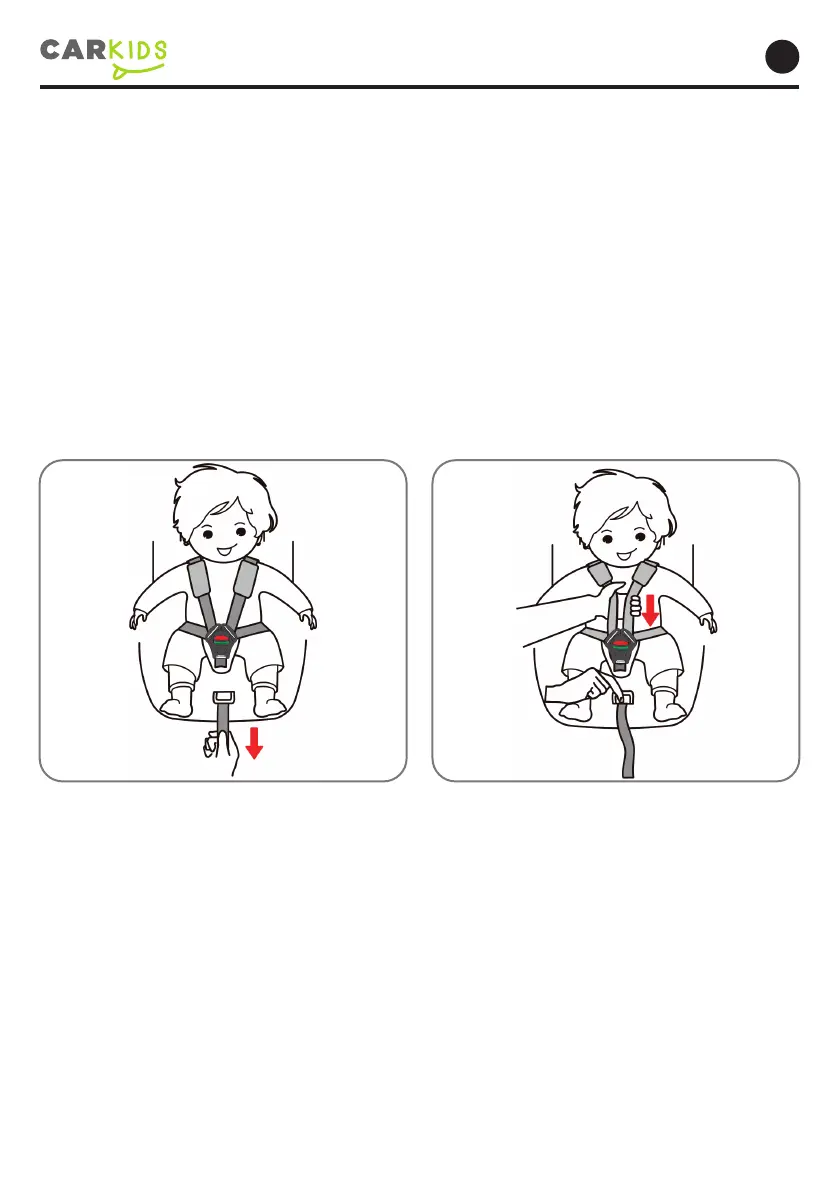 CARKIDS