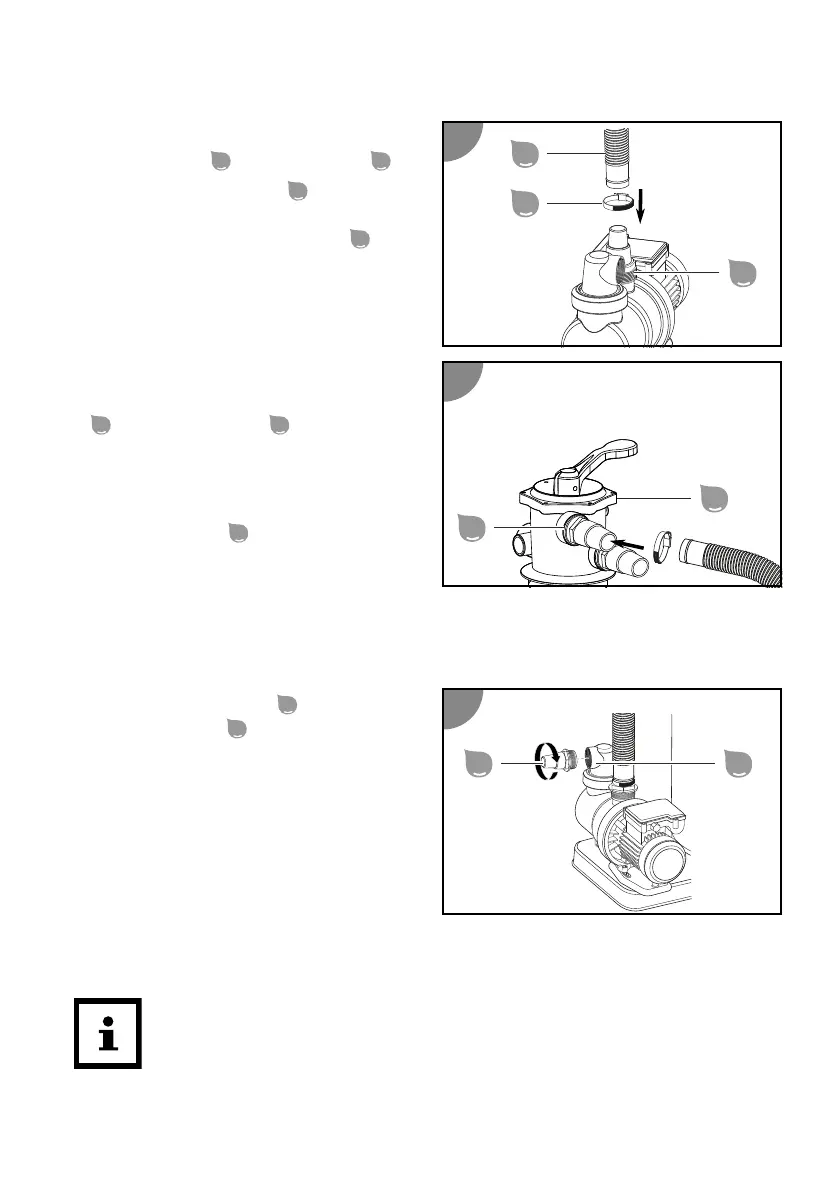 i