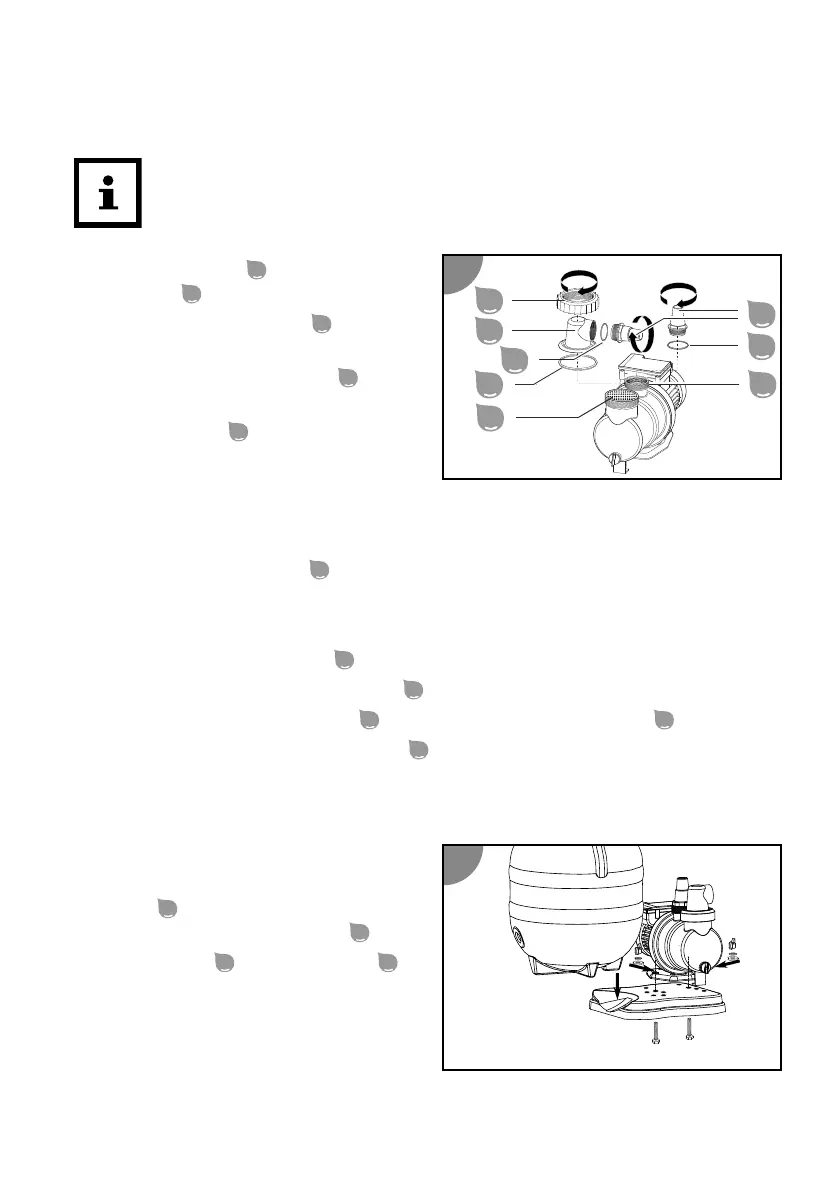 i