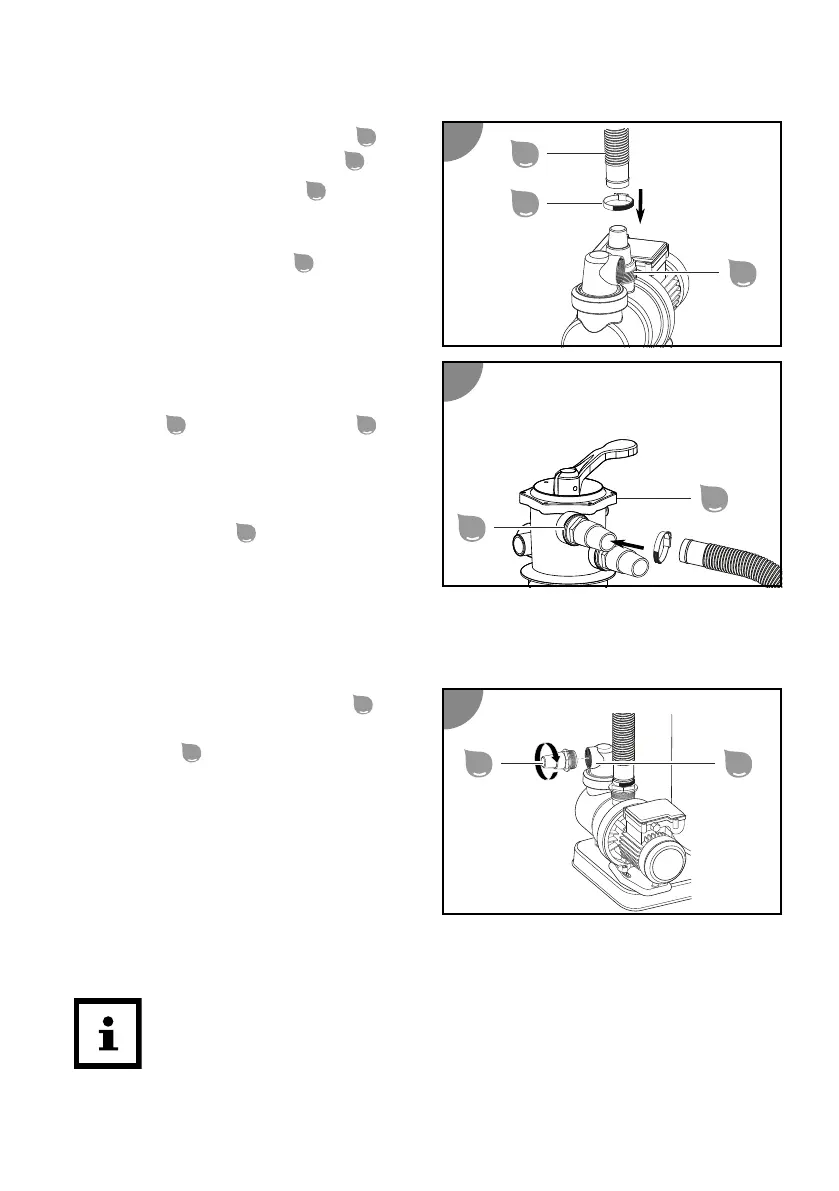 i