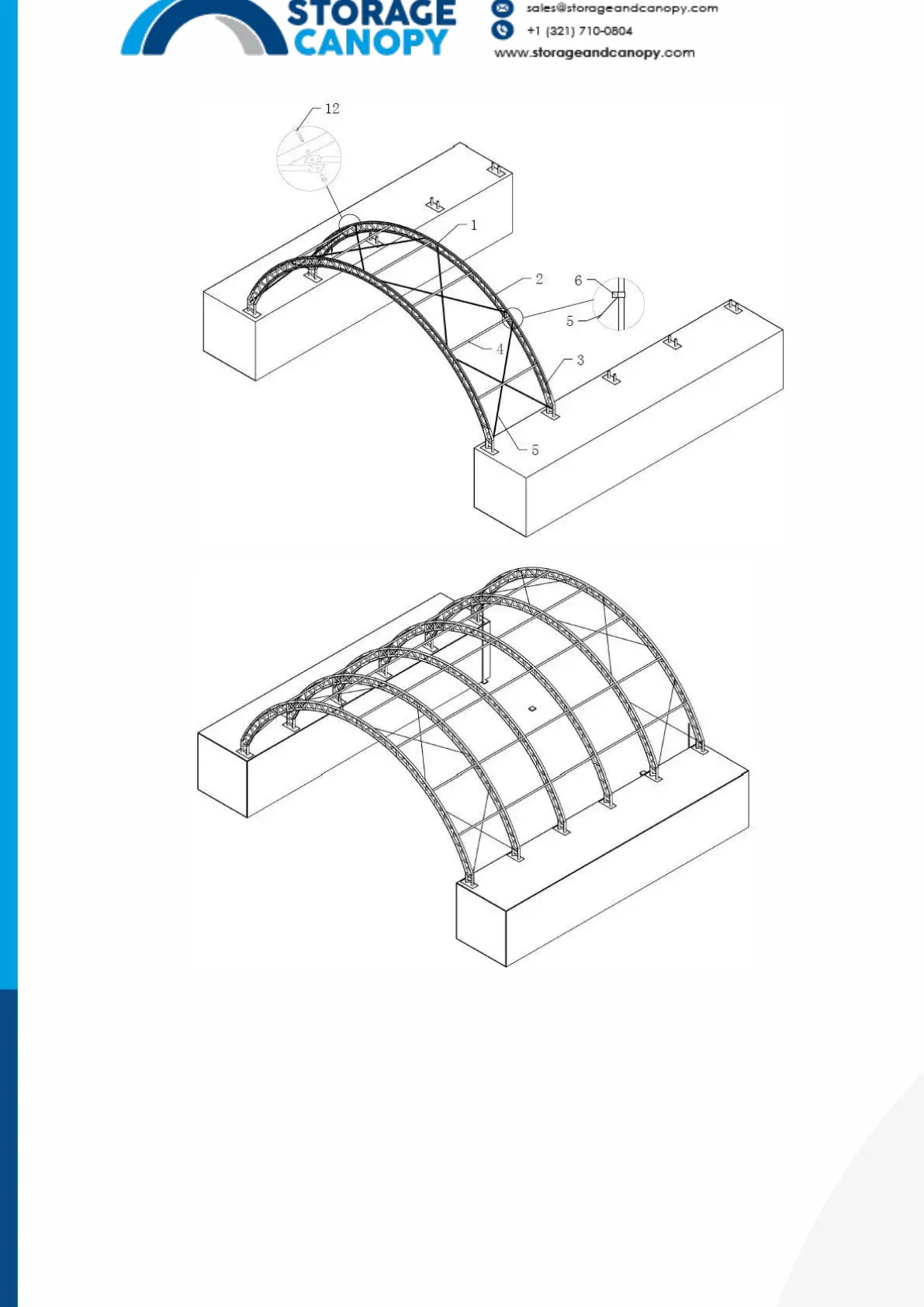 STORAGE CANOPY

sales@storageandcanopy.com
+1 (321) 710-0804
www.storageandcanopy.com

12
1
2
6
5
4
3
5