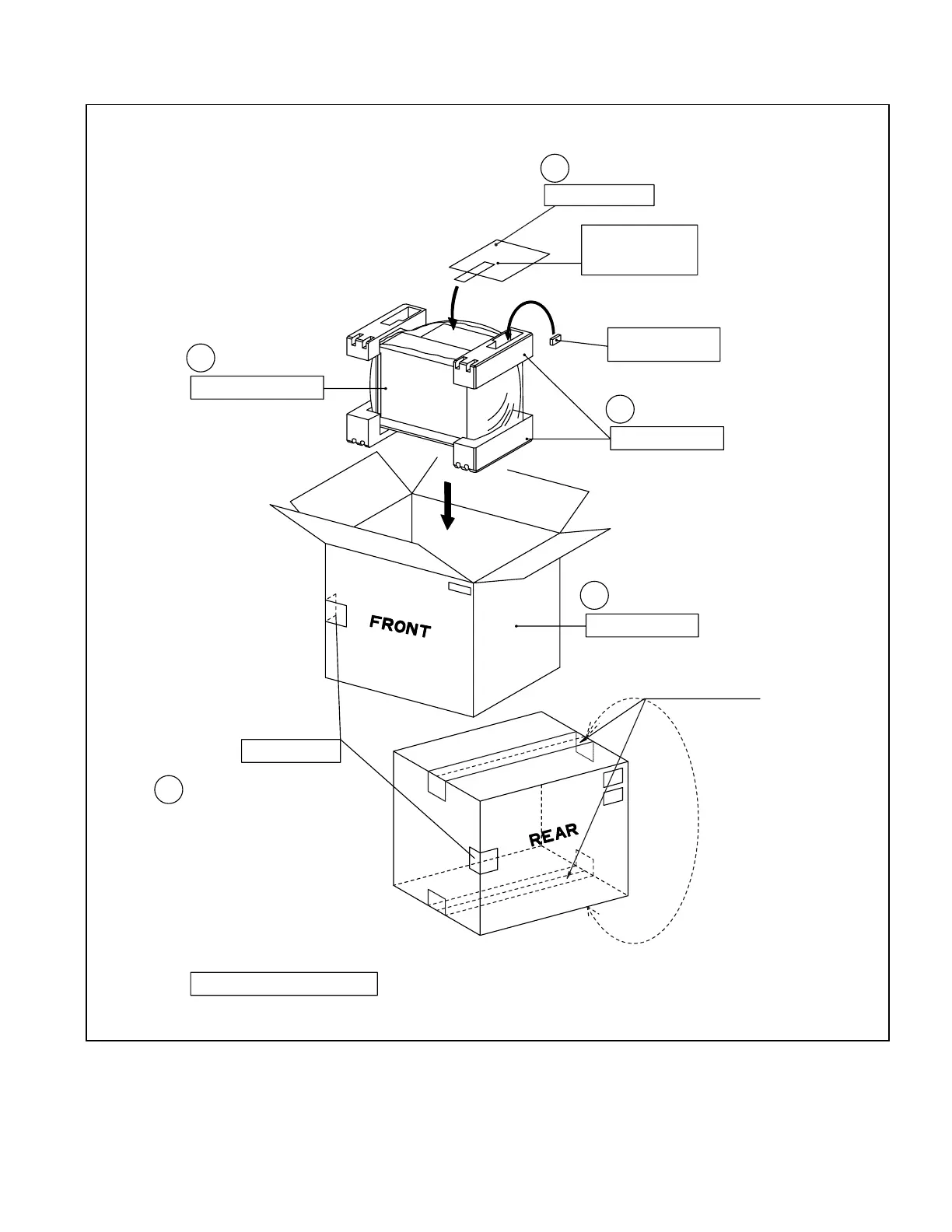 FRONT

REAR