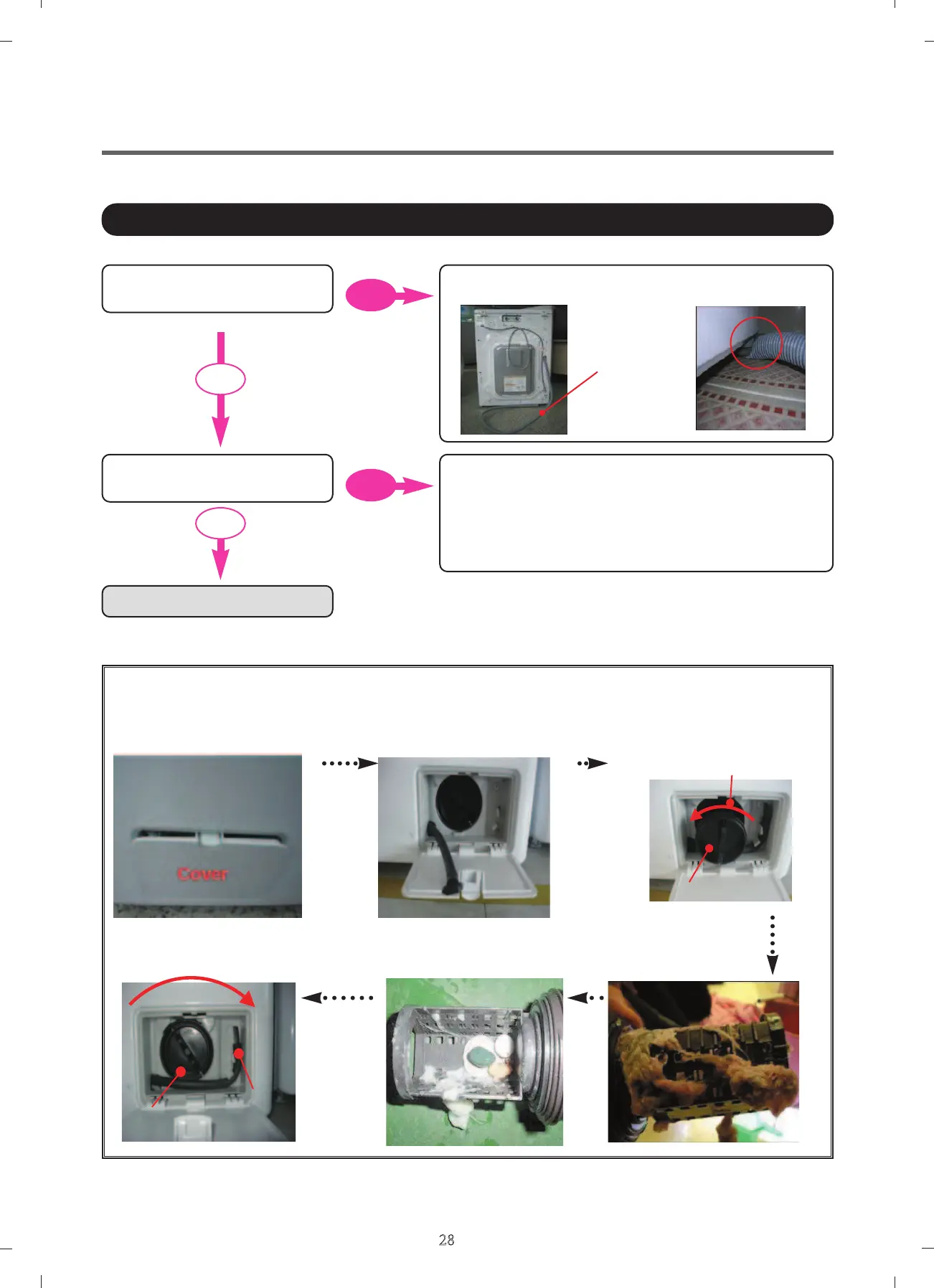 Cover

28