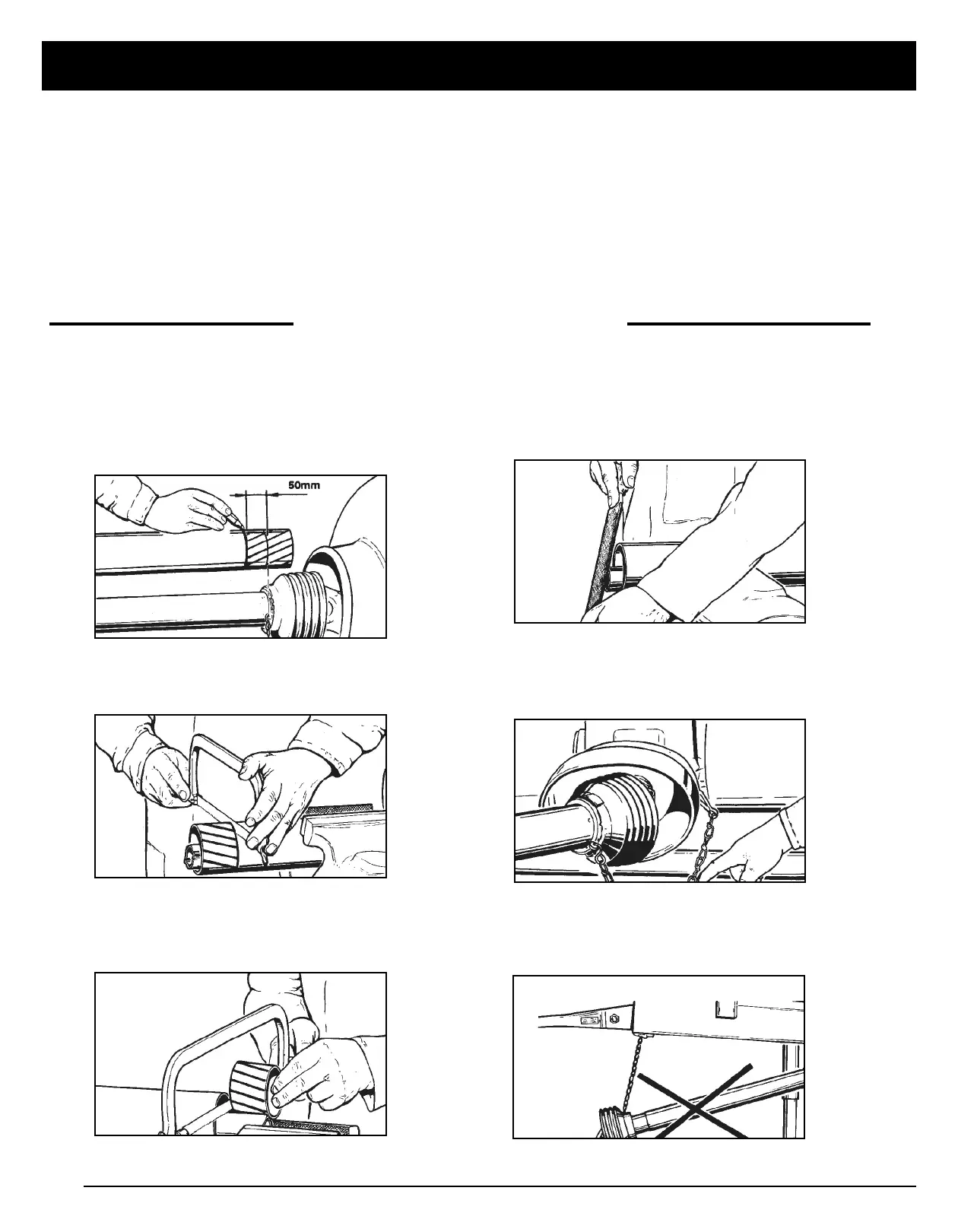 50mm